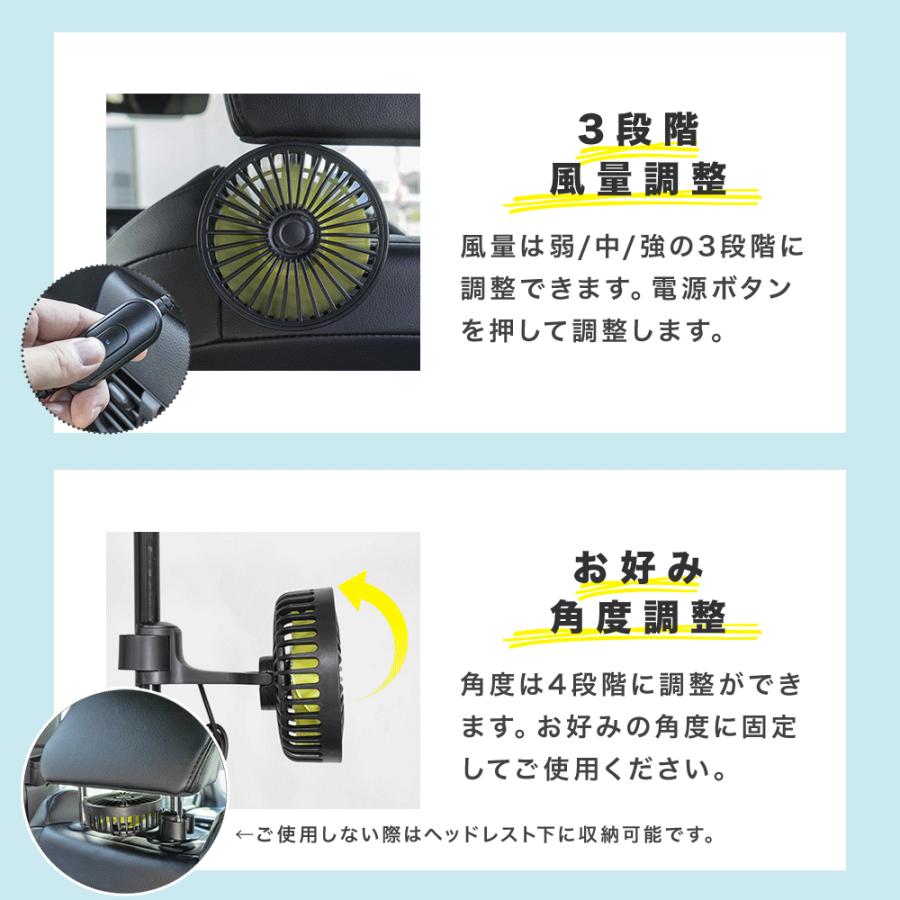 3段階
風量調整

風量は弱/中/強の3段階に調整できます。電源ボタンを押して調整します。

お好み
角度調整

角度は4段階に調整ができます。お好みの角度に固定してご使用ください。

←ご使用しない際はヘッドレスト下に収納可能です。