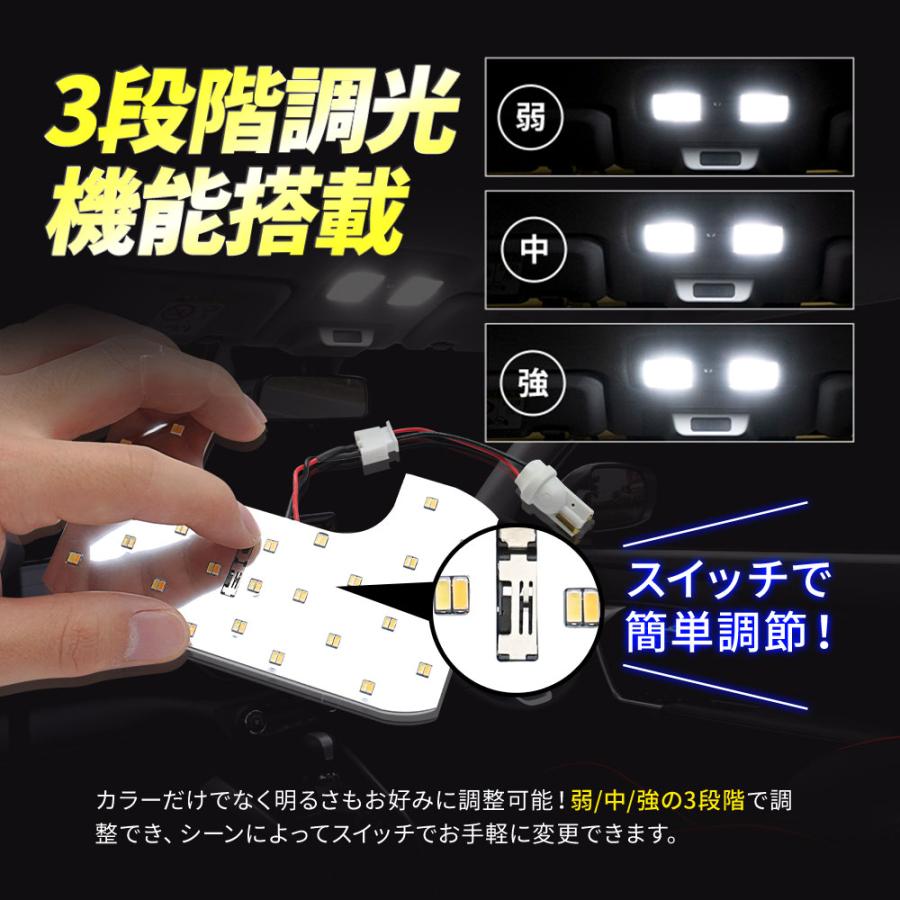 3段階調光
機能搭載

弱

中

強

スイッチで
簡単調節！

カラーだけでなく明るさもお好みに調整可能！弱/中/強の3段階で調整でき、シーンによってスイッチでお手軽に変更できます。