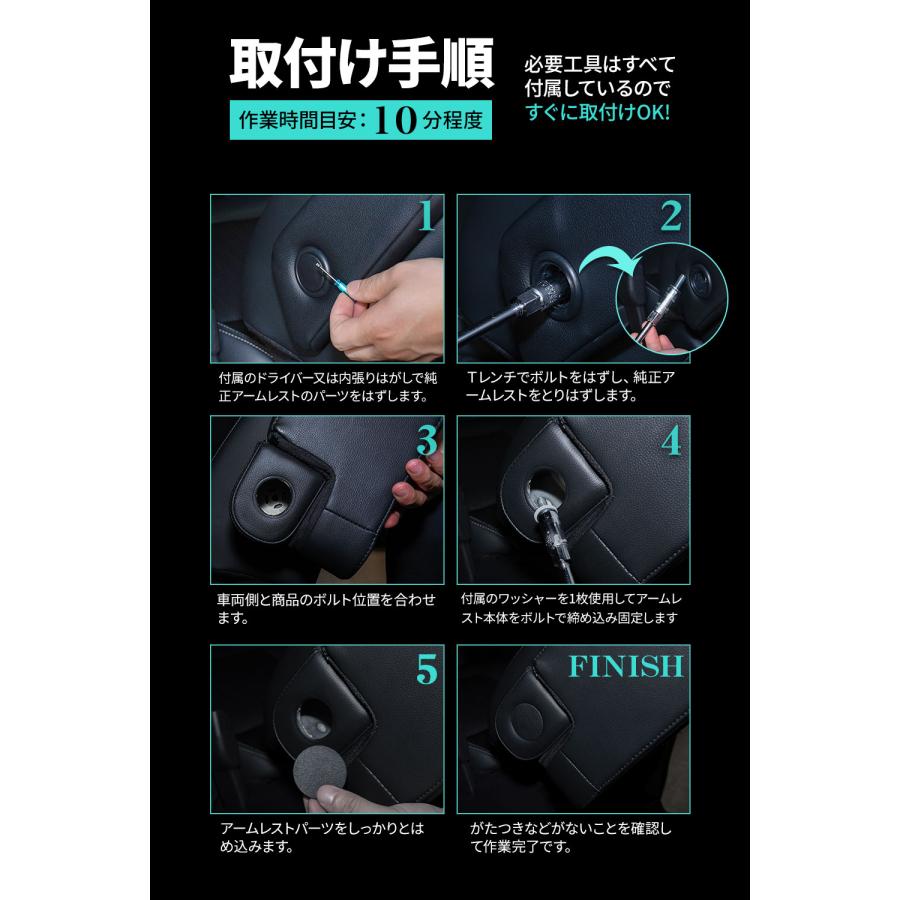 取付け手順

作業時間目安：10分程度

必要工具はすべて付属しているのですぐに取付けOK!

1

付属のドライバー又は内張りはがしで純正アームレストのパーツをはずします。

2

Tレンチでボルトをはずし、純正アームレストをとりはずします。

3

車両側と商品のボルト位置を合わせます。

4

付属のワッシャーを1枚使用してアームレスト本体をボルトで締め込み固定します

5

アームレストパーツをしっかりとはめ込みます。

FINISH

がたつきなどがないことを確認して作業完了です。