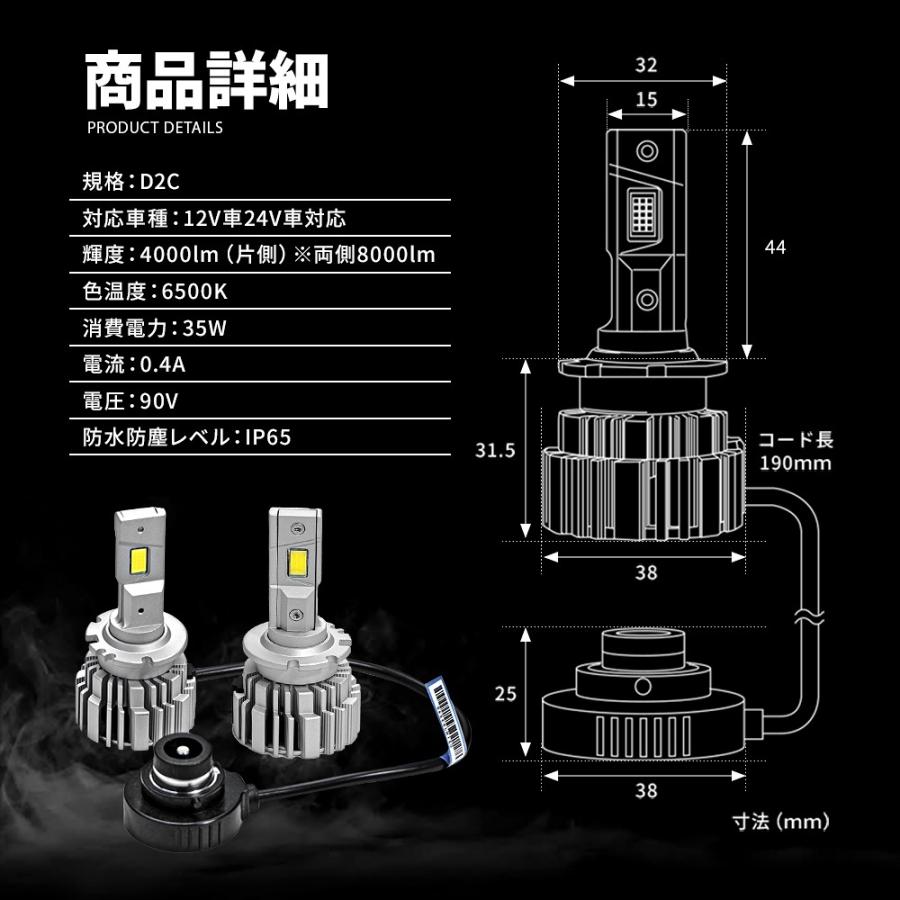 商品詳細
PRODUCT DETAILS

規格：D2C

対応車種：12V車24V車対応

輝度：4000lm（片側）※両側8000lm

色温度：6500K

消費電力：35W

電流：0.4A

電圧：90V

防水防塵レベル：IP65

32
15
44
31.5
コード長
190mm
38
25
38
寸法（mm）