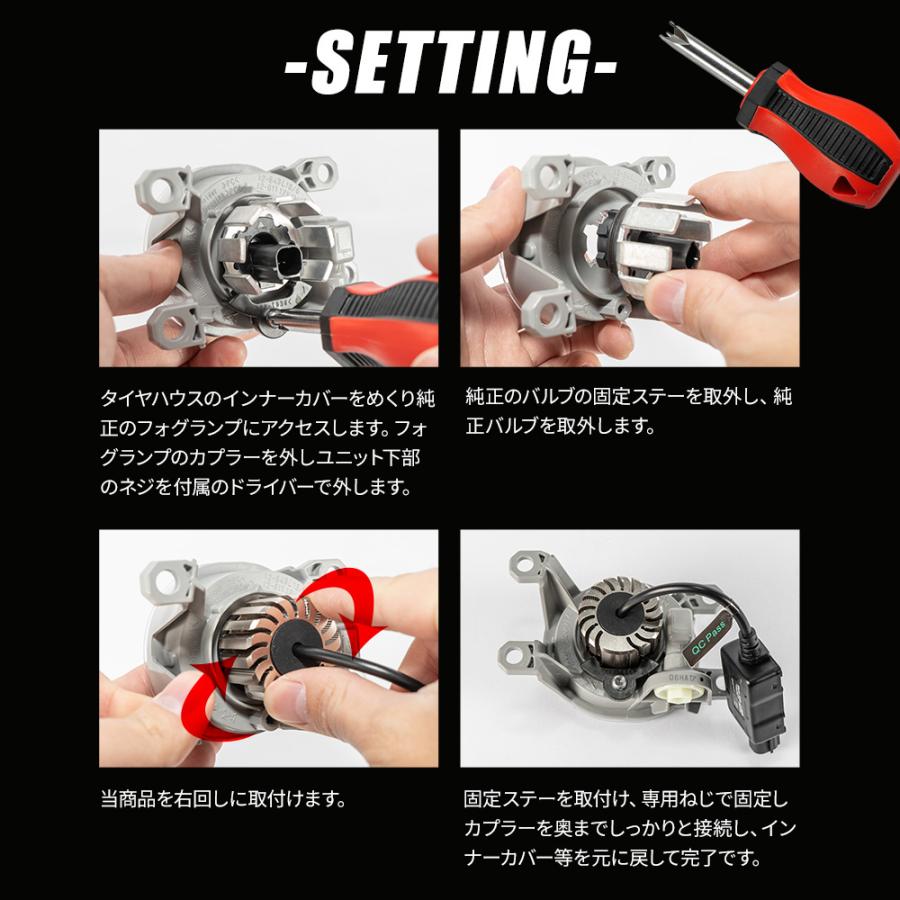 -SETTING-

タイヤハウスのインナーカバーをめくり純正のフォグランプにアクセスします。フォグランプのカプラーを外しユニット下部のネジを付属のドライバーで外します。

純正のバルブの固定ステーを取外し、純正バルブを取外します。

当商品を右回しに取付けます。

QC Pass

固定ステーを取付け、専用ねじで固定しカプラーを奥までしっかりと接続し、インナーカバー等を元に戻して完了です。