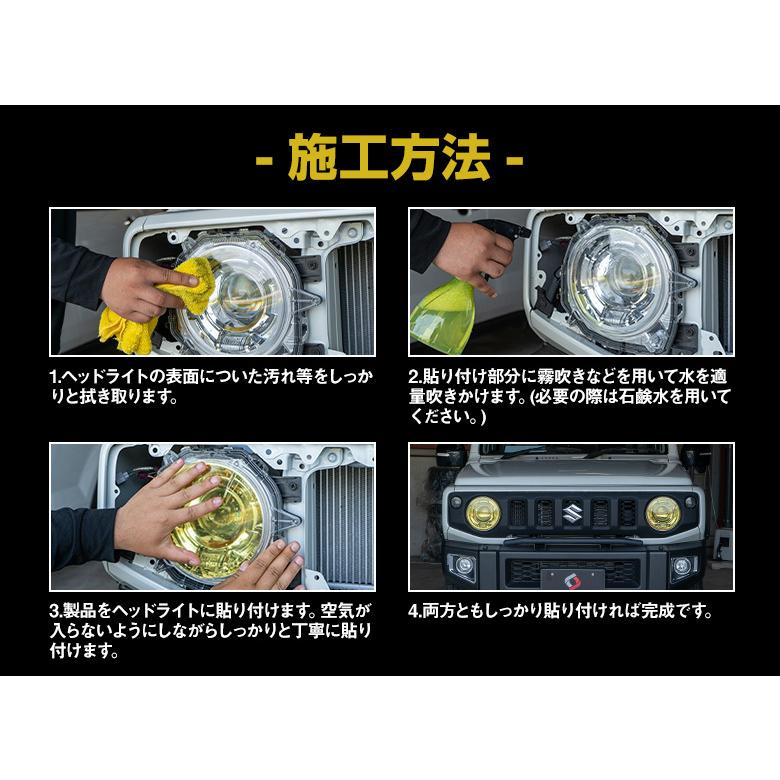 - 施工方法 -

1.ヘッドライトの表面についた汚れ等をしっかりと拭き取ります。

2.貼り付け部分に霧吹きなどを用いて水を適量吹きかけます。(必要の際は石鹸水を用いてください。)

3.製品をヘッドライトに貼り付けます。空気が入らないようにしながらしっかりと丁寧に貼り付けます。

4.両方ともしっかり貼り付ければ完成です。