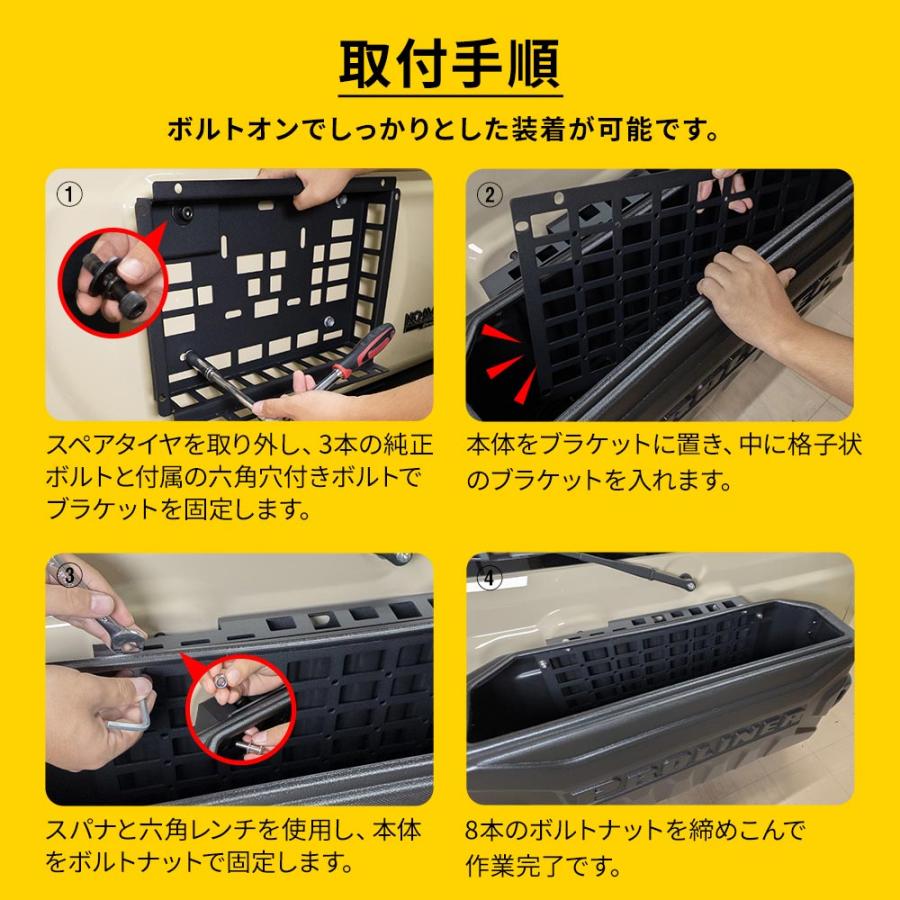 取付手順

ボルトオンでしっかりとした装着が可能です。

①

スペアタイヤを取り外し、3本の純正ボルトと付属の六角穴付きボルトでブラケットを固定します。

②

本体をブラケットに置き、中に格子状のブラケットを入れます。

③

スパナと六角レンチを使用し、本体をボルトナットで固定します。

④

8本のボルトナットを締めこんで作業完了です。