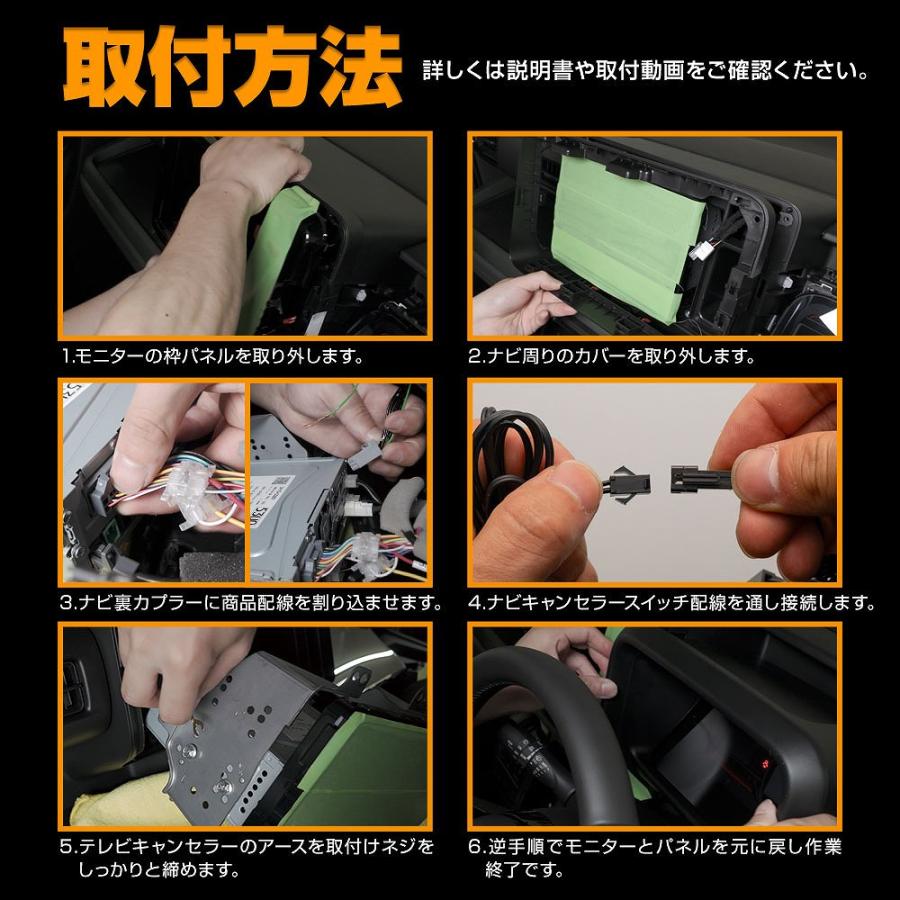 取付方法

詳しくは説明書や取付動画をご確認ください。

1.モニターの枠パネルを取り外します。

2.ナビ周りのカバーを取り外します。

3.ナビ裏カプラーに商品配線を割り込ませます。

4.ナビキャンセラースイッチ配線を通し接続します。

5.テレビキャンセラーのアースを取付けネジをしっかりと締めます。

6.逆手順でモニターとパネルを元に戻し作業終了です。