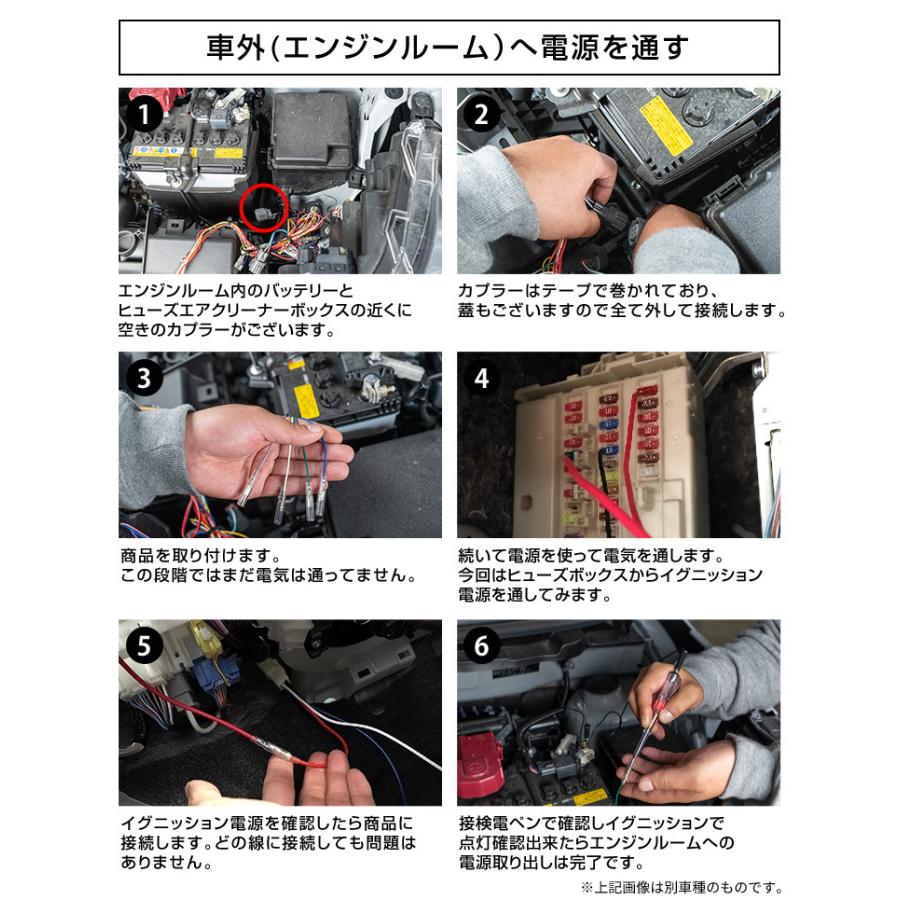 車外（エンジンルーム）へ電源を通す

1

エンジンルーム内のバッテリーとヒューズエアクリーナーボックスの近くに空きのカプラーがございます。

2

カプラーはテープで巻かれており、蓋もございますので全て外して接続します。

3

商品を取り付けます。
この段階ではまだ電気は通ってません。

4

続いて電源を使って電気を通します。
今回はヒューズボックスからイグニッション電源を通してみます。

5

イグニッション電源を確認したら商品に接続します。どの線に接続しても問題はありません。

6

接検電ペンで確認しイグニッションで点灯確認出来たらエンジンルームへの電源取り出しは完了です。

※上記画像は別車種のものです。