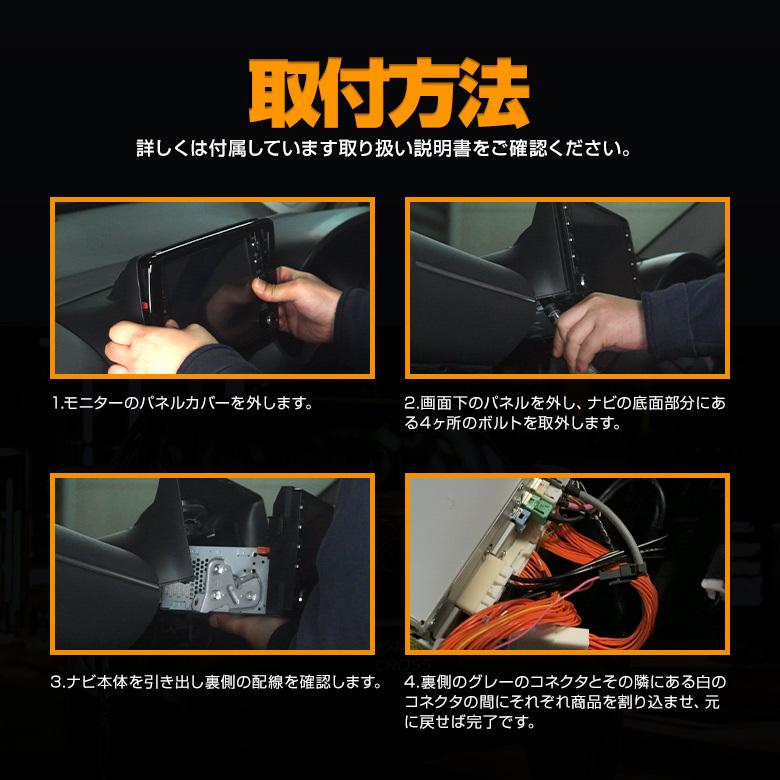 取付方法

詳しくは付属しています取り扱い説明書をご確認ください。

1.モニターのパネルカバーを外します。

2.画面下のパネルを外し、ナビの底面部分にある4ヶ所のボルトを取外します。

3.ナビ本体を引き出し裏側の配線を確認します。

4.裏側のグレーのコネクタとその隣にある白のコネクタの間にそれぞれ商品を割り込ませ、元に戻せば完了です。