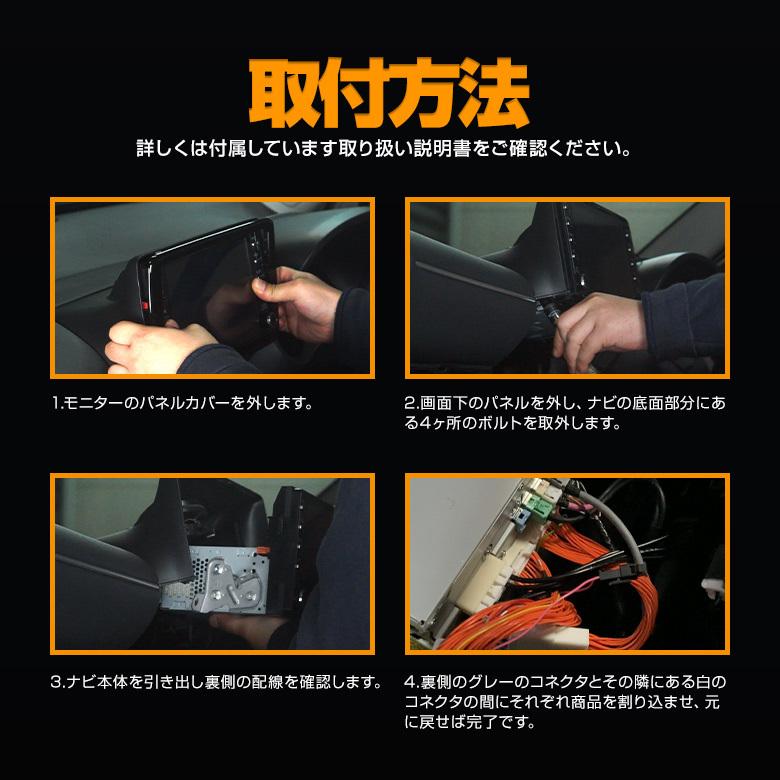 取付方法

詳しくは付属しています取り扱い説明書をご確認ください。

1.モニターのパネルカバーを外します。

2.画面下のパネルを外し、ナビの底面部分にある4ヶ所のボルトを取外します。

3.ナビ本体を引き出し裏側の配線を確認します。

4.裏側のグレーのコネクタとその隣にある白のコネクタの間にそれぞれ商品を割り込ませ、元に戻せば完了です。