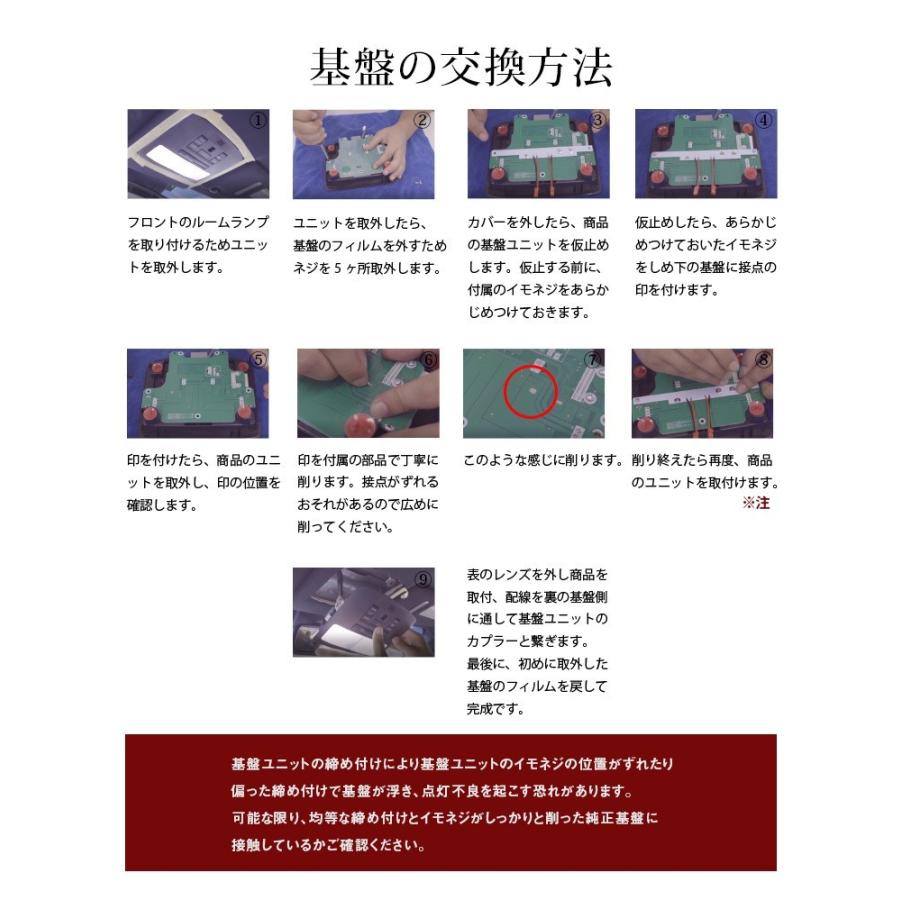 基盤の交換方法

①
フロントのルームランプを取り付けるためユニットを取外します。

②
ユニットを取外したら、基盤のフィルムを外すためネジを５ヶ所取外します。

③
カバーを外したら、商品の基盤ユニットを仮止めします。仮止する前に、付属のイモネジをあらかじめつけておきます。

④
仮止めしたら、あらかじめつけておいたイモネジをしめ下の基盤に接点の印を付けます。

⑤
印を付けたら、商品のユニットを取外し、印の位置を確認します。

⑥
印を付属の部品で丁寧に削ります。接点がずれるおそれがあるので広めに削ってください。

⑦
このような感じに削ります。

⑧
削り終えたら再度、商品のユニットを取付けます。
※注

⑨
表のレンズを外し商品を取付、配線を裏の基盤側に通して基盤ユニットのカプラーと繋ぎます。
最後に、初めに取外した基盤のフィルムを戻して完成です。

基盤ユニットの締め付けにより基盤ユニットのイモネジの位置がずれたり偏った締め付けで基盤が浮き、点灯不良を起こす恐れがあります。
可能な限り、均等な締め付けとイモネジがしっかりと削った純正基盤に接触しているかご確認ください。