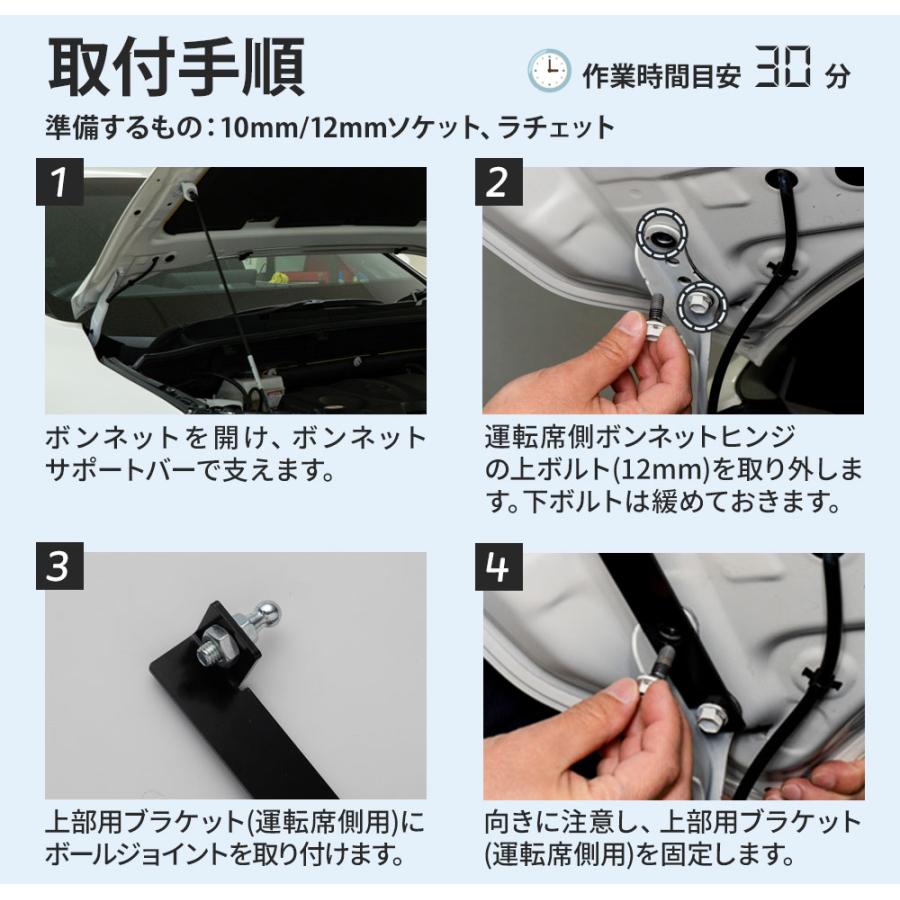 取付手順

作業時間目安 30 分

準備するもの：10mm/12mmソケット、ラチェット

1

ボンネットを開け、ボンネットサポートバーで支えます。

2

運転席側ボンネットヒンジの上ボルト(12mm)を取り外します。下ボルトは緩めておきます。

3

上部用ブラケット(運転席側用)にボールジョイントを取り付けます。

4

向きに注意し、上部用ブラケット(運転席側用)を固定します。