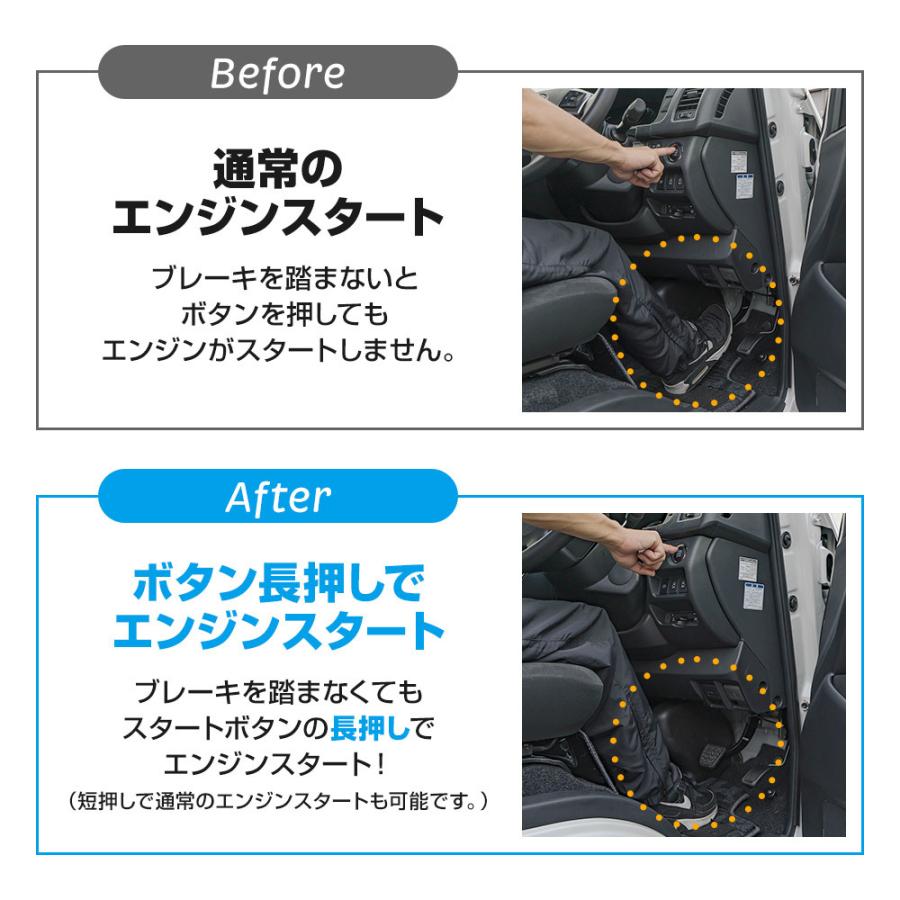 Before

通常の
エンジンスタート

ブレーキを踏まないと
ボタンを押しても
エンジンがスタートしません。

After

ボタン長押しで
エンジンスタート

ブレーキを踏まなくても
スタートボタンの長押しで
エンジンスタート！
（短押しで通常のエンジンスタートも可能です。）