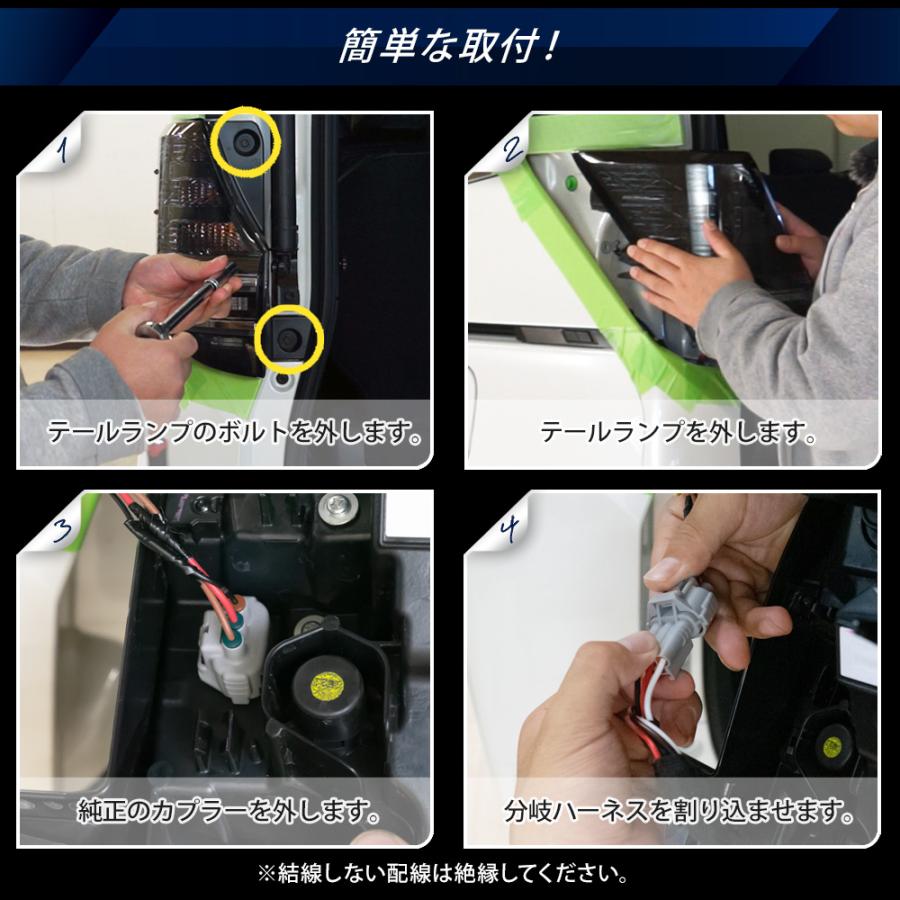 簡単な取付！

1
テールランプのボルトを外します。

2
テールランプを外します。

3
純正のカプラーを外します。

4
分岐ハーネスを割り込ませます。

※結線しない配線は絶縁してください。