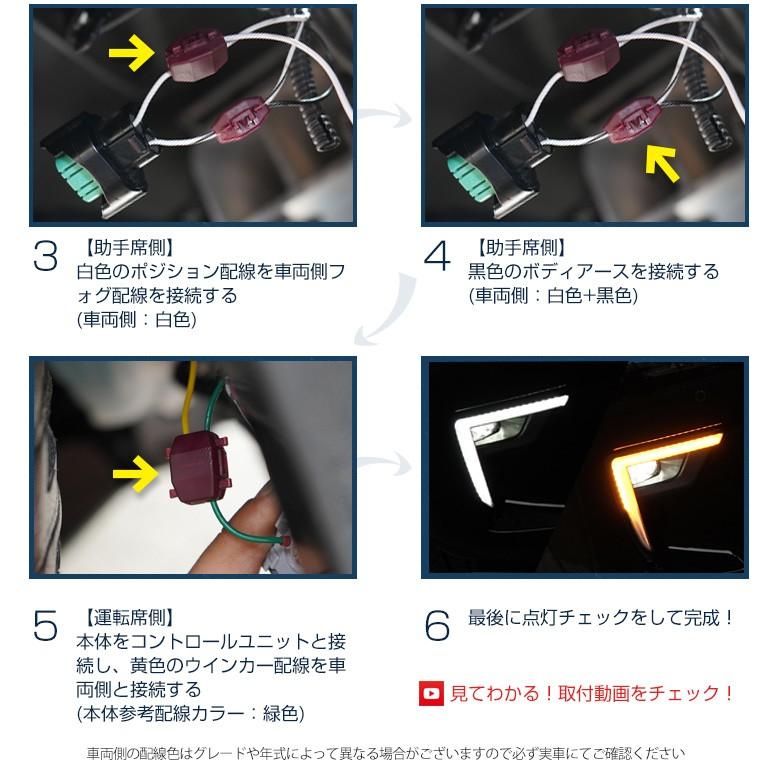 3 【助手席側】
白色のポジション配線を車両側フォグ配線を接続する
(車両側：白色)

4 【助手席側】
黒色のボディアースを接続する
(車両側：白色+黒色)

5 【運転席側】
本体をコントロールユニットと接続し、黄色のウインカー配線を車両側と接続する
(本体参考配線カラー：緑色)

6 最後に点灯チェックをして完成！

見てわかる！取付動画をチェック！

車両側の配線色はグレードや年式によって異なる場合がございますので必ず実車にてご確認ください