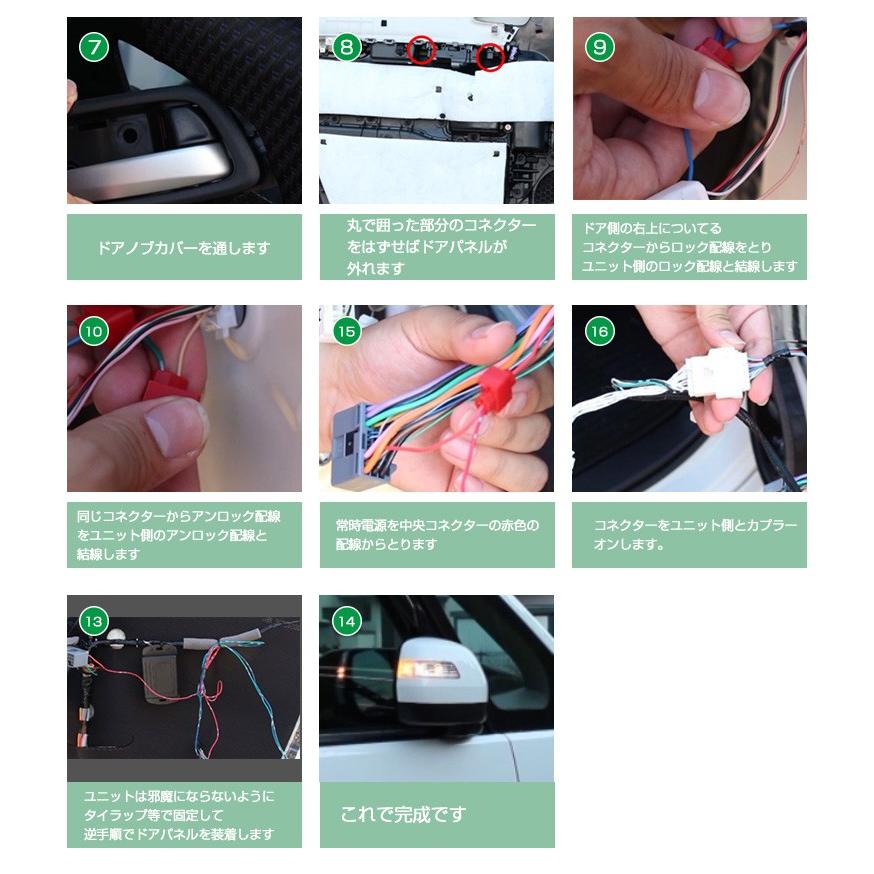 7

ドアノブカバーを通します

8

丸で囲った部分のコネクターをはずせばドアパネルが外れます

9

ドア側の右上についてるコネクターからロック配線をとりユニット側のロック配線と結線します

10

同じコネクターからアンロック配線をユニット側のアンロック配線と結線します

15

常時電源を中央コネクターの赤色の配線からとります

16

コネクターをユニット側とカプラーオンします。

13

ユニットは邪魔にならないようにタイラップ等で固定して逆手順でドアパネルを装着します

14

これで完成です