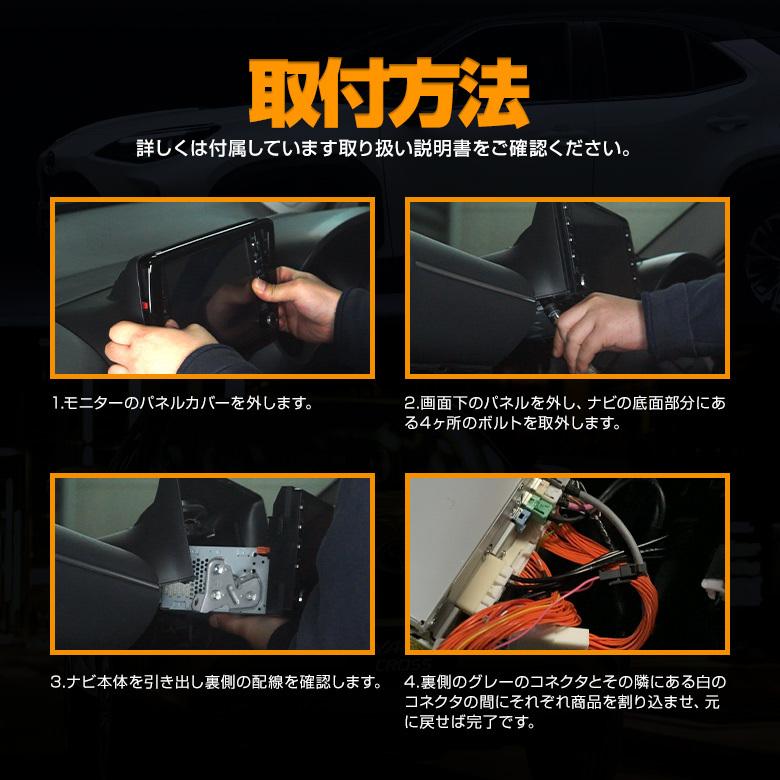 取付方法

詳しくは付属しています取り扱い説明書をご確認ください。

1.モニターのパネルカバーを外します。

2.画面下のパネルを外し、ナビの底面部分にある4ヶ所のボルトを取外します。

3.ナビ本体を引き出し裏側の配線を確認します。

4.裏側のグレーのコネクタとその隣にある白のコネクタの間にそれぞれ商品を割り込ませ、元に戻せば完了です。