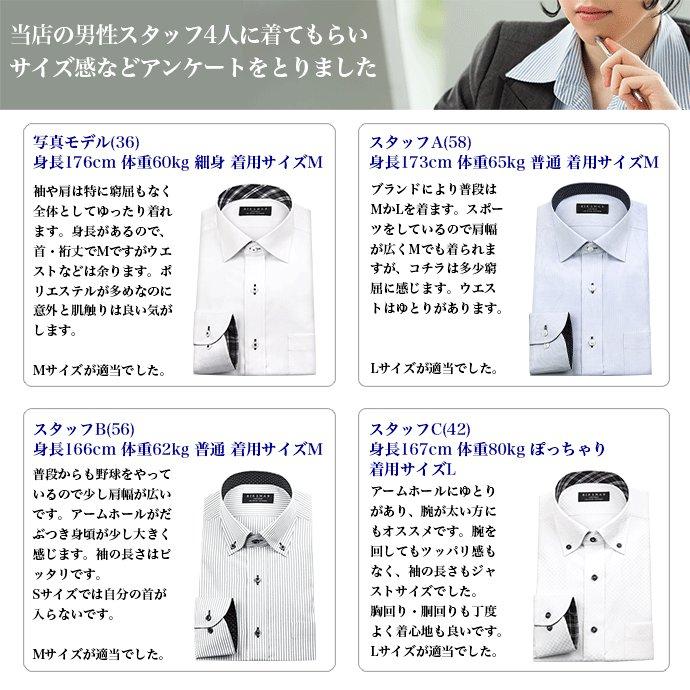 当店の男性スタッフ4人に着てもらい
サイズ感などアンケートをとりました

写真モデル(36)
身長176cm 体重60kg 細身 着用サイズM

袖や肩は特に窮屈もなく全体としてゆったり着れます。身長があるので、首・裄丈でMですがウエストなどは余ります。ポリエステルが多めなのに意外と肌触りは良い気がします。

Mサイズが適当でした。

スタッフA(58)
身長173cm 体重65kg 普通 着用サイズM

ブランドにより普段はMかLを着ます。スポーツをしているので肩幅が広くMでも着られますが、コチラは多少窮屈に感じます。ウエストはゆとりがあります。

Lサイズが適当でした。

スタッフB(56)
身長166cm 体重62kg 普通 着用サイズM

普段からも野球をやっているので少し肩幅が広いです。アームホールがだぶつき身頃が少し大きく感じます。袖の長さはピッタリです。
Sサイズでは自分の首が入らないです。

Mサイズが適当でした。

スタッフC(42)
身長167cm 体重80kg ぽっちゃり
着用サイズL

アームホールにゆとりがあり、腕が太い方にもオススメです。腕を回してもツッパリ感もなく、袖の長さもジャストサイズでした。
胸回り・胴回りも丁度よく着心地も良いです。
Lサイズが適当でした。