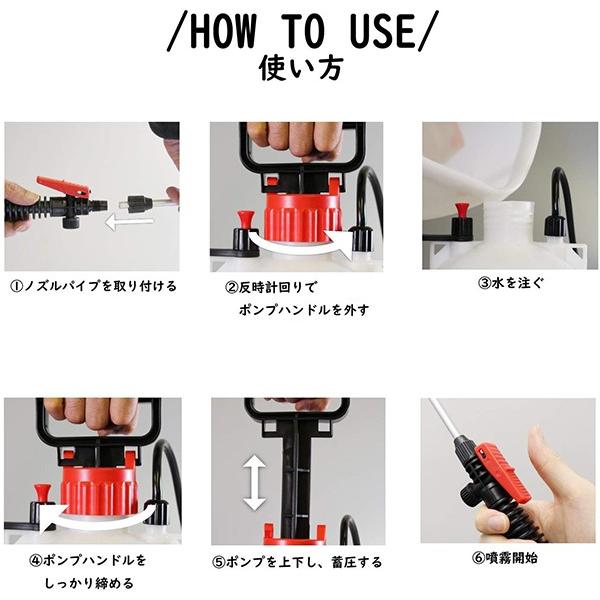 /HOW TO USE/
使い方

①ノズルパイプを取り付ける

②反時計回りで
ポンプハンドルを外す

③水を注ぐ

④ポンプハンドルを
しっかり締める

⑤ポンプを上下し、蓄圧する

⑥噴霧開始