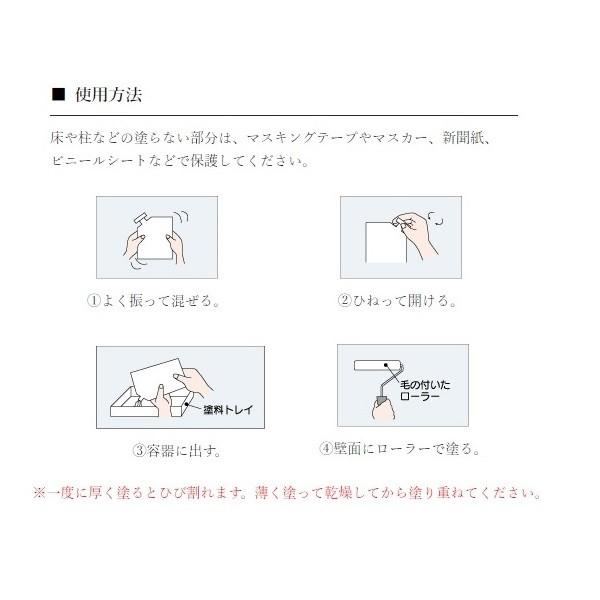 ■ 使用方法

床や柱などの塗らない部分は、マスキングテープやマスカー、新聞紙、ビニールシートなどで保護してください。

①よく振って混ぜる。

②ひねって開ける。

塗料トレイ

③容器に出す。

毛の付いたローラー

④壁面にローラーで塗る。

※一度に厚く塗るとひび割れます。薄く塗って乾燥してから塗り重ねてください。