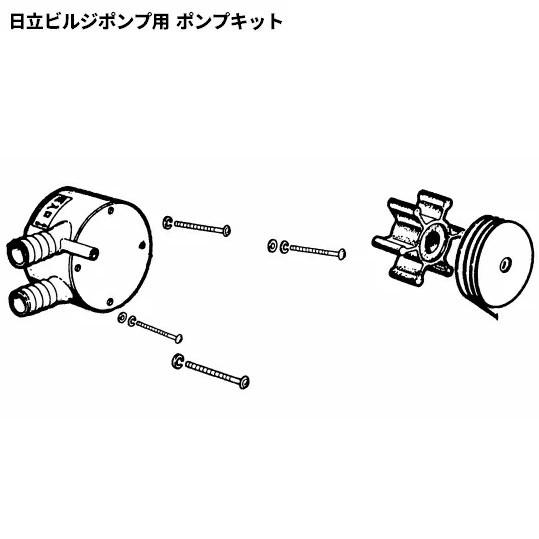 日立ビルジポンプ用 ポンプキット