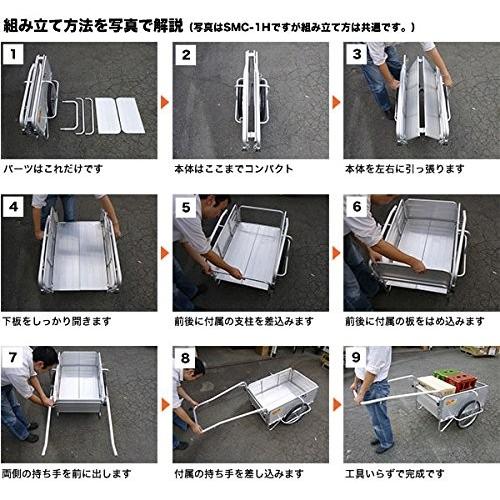 組み立て方法を写真で解説（写真はSMC-1Hですが組み立て方は共通です。）

1
パーツはこれだけです

2
本体はここまでコンパクト

3
本体を左右に引っ張ります

4
下板をしっかり開きます

5
前後に付属の支柱を差込みます

6
前後に付属の板をはめ込みます

7
両側の持ち手を前に出します

8
付属の持ち手を差し込みます

9
工具いらずで完成です