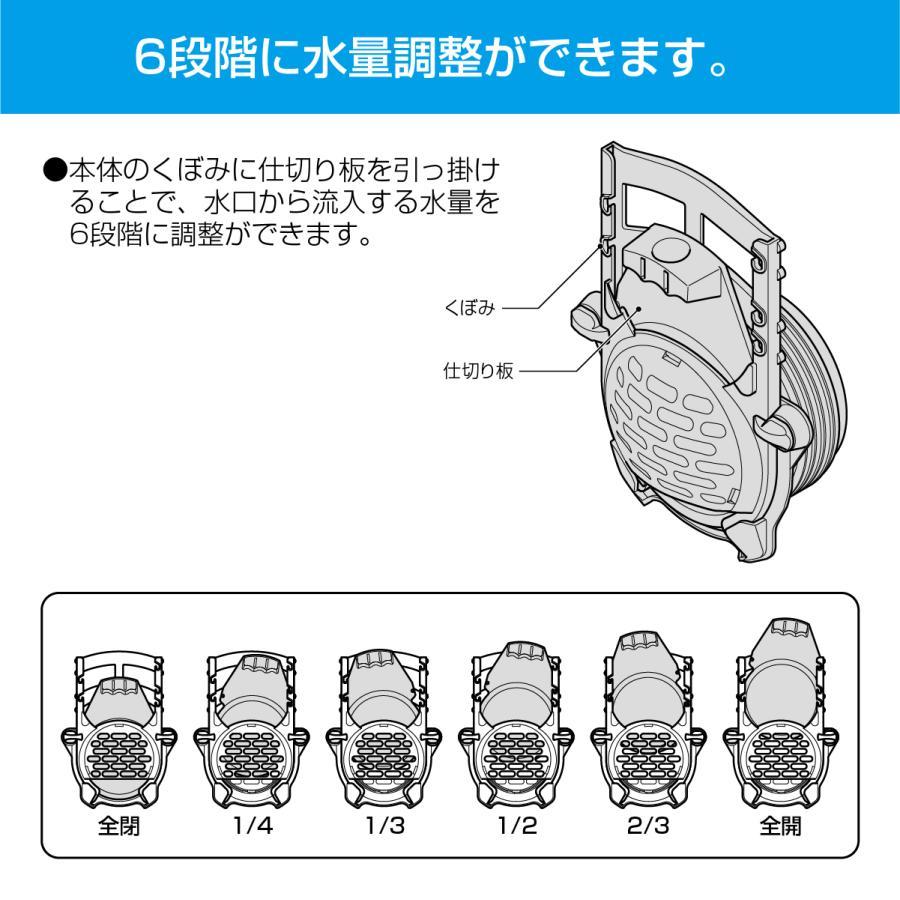 6段階に水量調整ができます。

●本体のくぼみに仕切り板を引っ掛けることで、水口から流入する水量を6段階に調整ができます。

くぼみ

仕切り板

全閉

1/4

1/3

1/2

2/3

全開