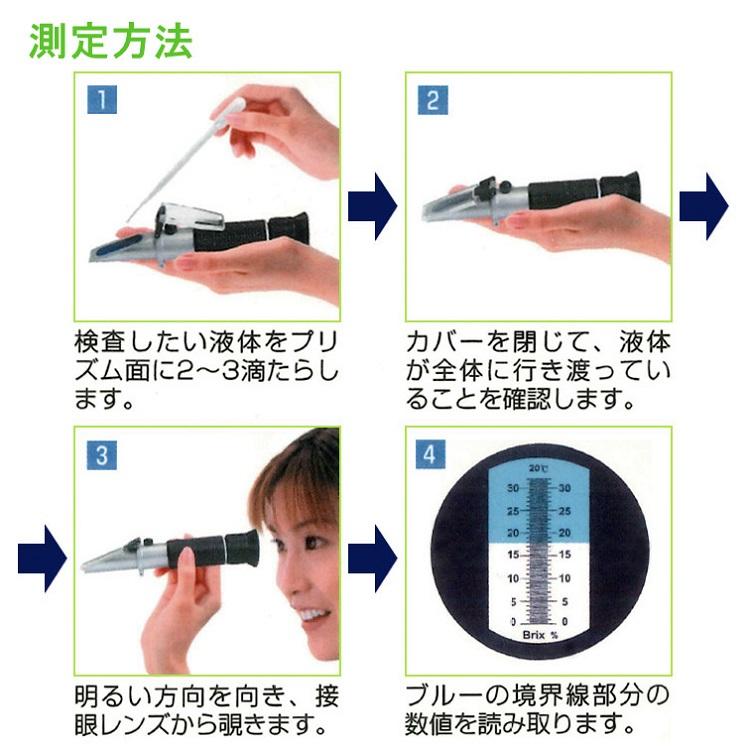 測定方法

1

検査したい液体をプリズム面に2～3滴たらします。

2

カバーを閉じて、液体が全体に行き渡っていることを確認します。

3

明るい方向を向き、接眼レンズから覗きます。

4

20℃
30 30
25 25
20 20
15 15
10 10
5 5
0 0
Brix %

ブルーの境界線部分の数値を読み取ります。