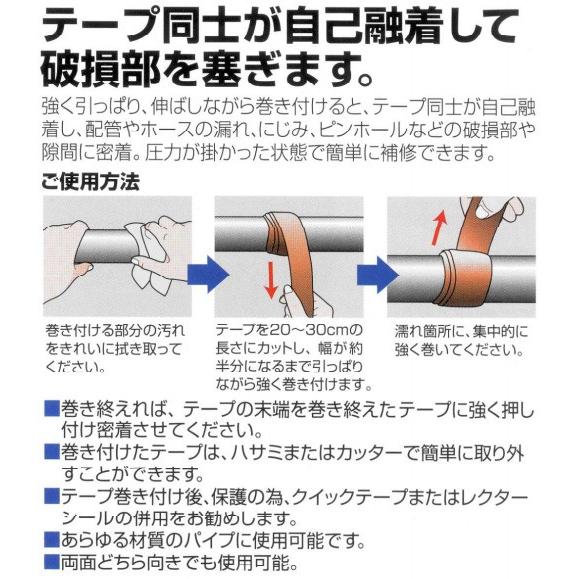 テープ同士が自己融着して破損部を塞ぎます。

強く引っぱり、伸ばしながら巻き付けると、テープ同士が自己融着し、配管やホースの漏れ、にじみ、ピンホールなどの破損部や隙間に密着。圧力が掛かった状態で簡単に補修できます。

ご使用方法

巻き付ける部分の汚れをきれいに拭き取ってください。

テープを20～30cmの長さにカットし、幅が約半分になるまで引っぱりながら強く巻き付けます。

濡れ箇所に、集中的に強く巻いてください。

■巻き終えれば、テープの末端を巻き終えたテープに強く押し付け密着させてください。
■巻き付けたテープは、ハサミまたはカッターで簡単に取り外すことができます。
■テープ巻き付け後、保護の為、クイックテープまたはレクターシールの併用をお勧めします。
■あらゆる材質のパイプに使用可能です。
■両面どちら向きでも使用可能。