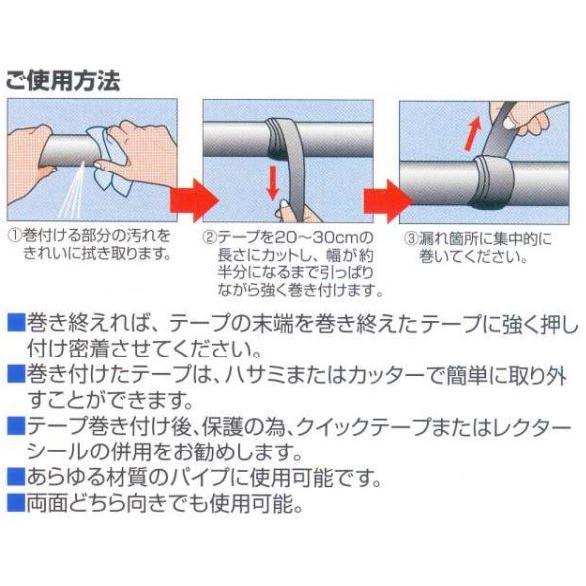 ご使用方法

①巻付ける部分の汚れをきれいに拭き取ります。

②テープを20～30cmの長さにカットし、幅が約半分になるまで引っぱりながら強く巻き付けます。

③漏れ箇所に集中的に巻いてください。

■巻き終えれば、テープの末端を巻き終えたテープに強く押し付け密着させてください。
■巻き付けたテープは、ハサミまたはカッターで簡単に取り外すことができます。
■テープ巻き付け後、保護の為、クイックテープまたはレクターシールの併用をお勧めします。
■あらゆる材質のパイプに使用可能です。
■両面どちら向きでも使用可能。