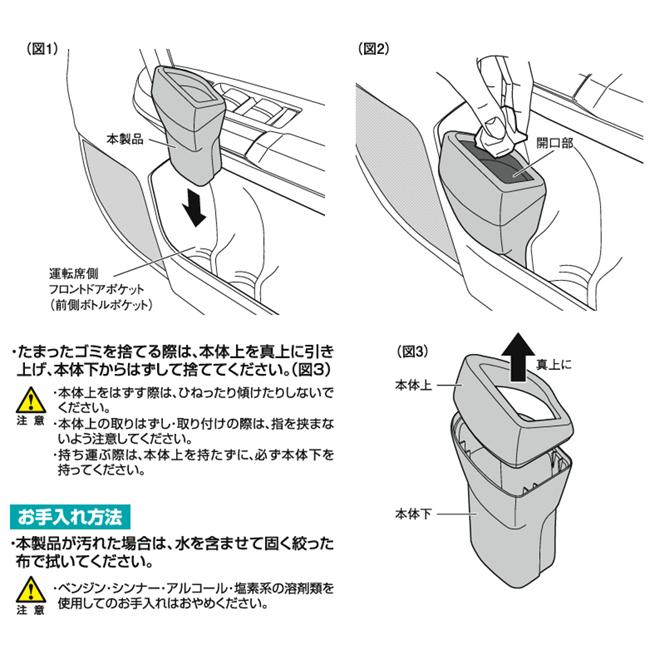 （図1）

本製品

運転席側
フロントドアポケット
（前側ボトルポケット）

（図2）

開口部

・たまったゴミを捨てる際は、本体上を真上に引き上げ、本体下からはずして捨ててください。（図3）

注意

・本体上をはずす際は、ひねったり傾けたりしないでください。
・本体上の取りはずし・取り付けの際は、指を挟まないよう注意してください。
・持ち運ぶ際は、本体上を持たずに、必ず本体下を持ってください。

（図3）

真上に

本体上

本体下

お手入れ方法

・本製品が汚れた場合は、水を含ませて固く絞った布で拭いてください。

注意

・ベンジン・シンナー・アルコール・塩素系の溶剤類を使用してのお手入れはおやめください。