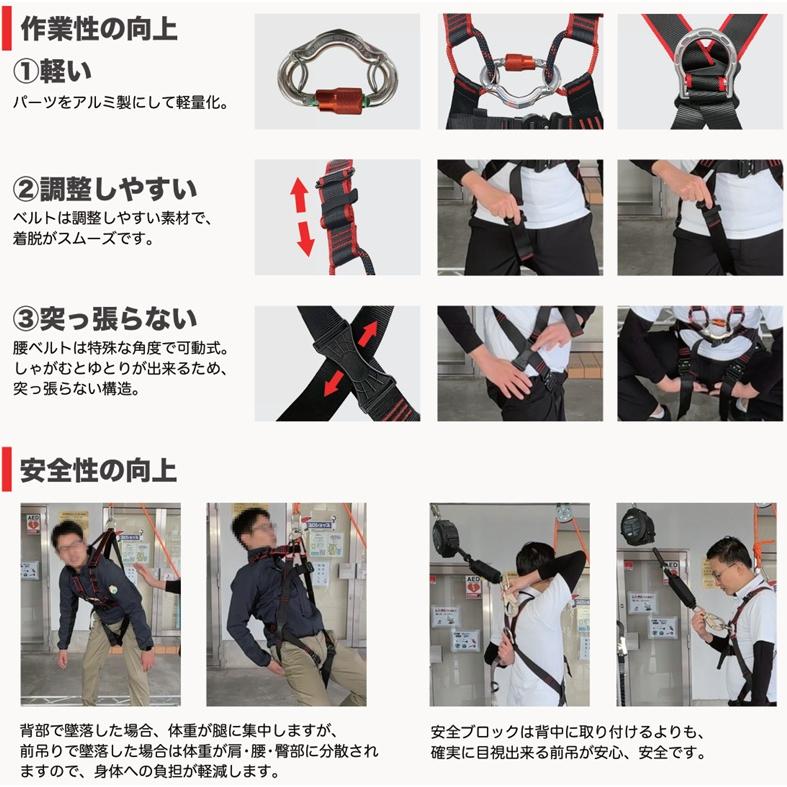 作業性の向上

①軽い
パーツをアルミ製にして軽量化。

②調整しやすい
ベルトは調整しやすい素材で、着脱がスムーズです。

③突っ張らない
腰ベルトは特殊な角度で可動式。しゃがむとゆとりが出来るため、突っ張らない構造。

安全性の向上

AED

AED

AED

背部で墜落した場合、体重が腿に集中しますが、前吊りで墜落した場合は体重が肩・腰・臀部に分散されますので、身体への負担が軽減します。

安全ブロックは背中に取り付けるよりも、確実に目視出来る前吊が安心、安全です。