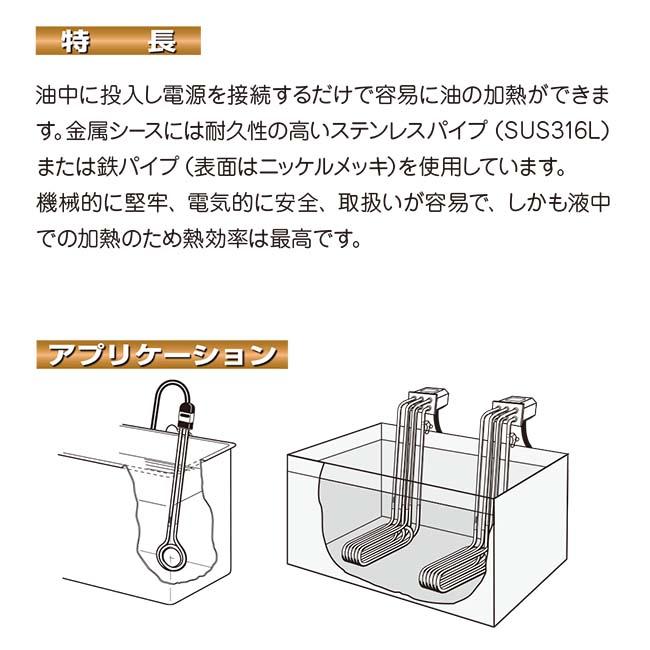 特　長

油中に投入し電源を接続するだけで容易に油の加熱ができます。金属シースには耐久性の高いステンレスパイプ（SUS316L）または鉄パイプ（表面はニッケルメッキ）を使用しています。
機械的に堅牢、電気的に安全、取扱いが容易で、しかも液中での加熱のため熱効率は最高です。

アプリケーション