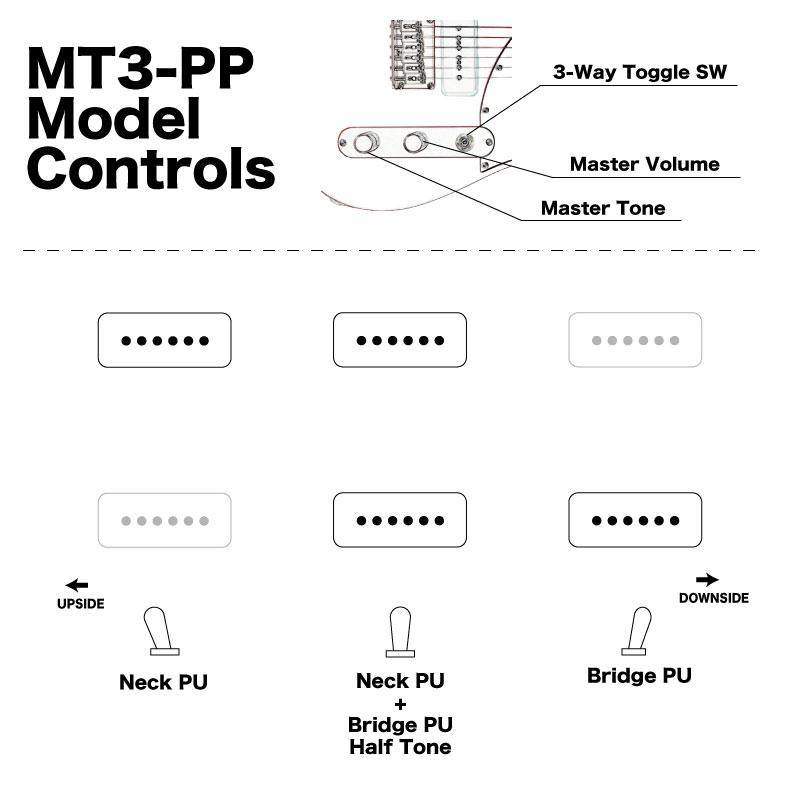 MT3-PP
Model
Controls

3-Way Toggle SW

Master Volume

Master Tone

UPSIDE

DOWNSIDE

Neck PU

Neck PU
+
Bridge PU
Half Tone

Bridge PU