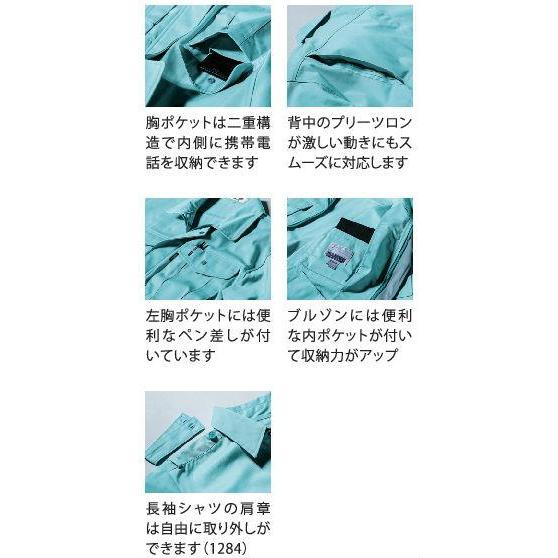 胸ポケットは二重構造で内側に携帯電話を収納できます

背中のプリーツロンが激しい動きにもスムーズに対応します

左胸ポケットには便利なペン差しが付いています

ブルゾンには便利な内ポケットが付いて収納力がアップ

長袖シャツの肩章は自由に取り外しができます（1284）