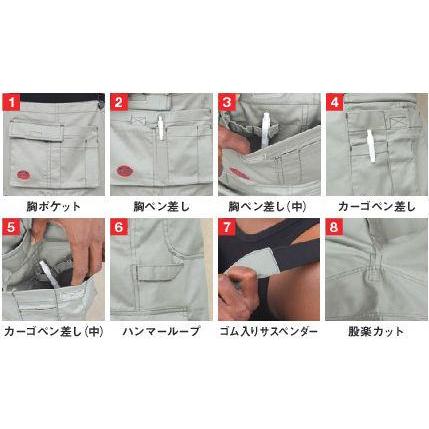 1
胸ポケット

2
胸ペン差し

3
胸ペン差し(中)

4
カーゴペン差し

5
カーゴペン差し(中)

6
ハンマーループ

7
ゴム入りサスペンダー

8
股楽カット