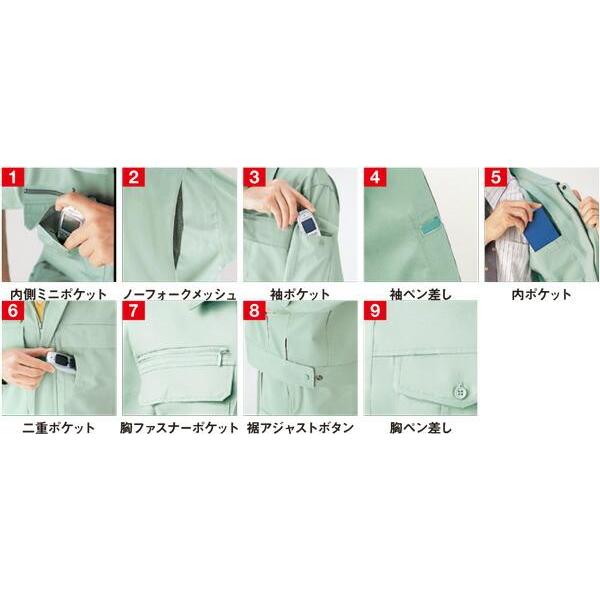 1
内側ミニポケット

2
ノーフォークメッシュ

3
袖ポケット

4
袖ペン差し

5
内ポケット

6
二重ポケット

7
胸ファスナーポケット

8
裾アジャストボタン

9
胸ペン差し