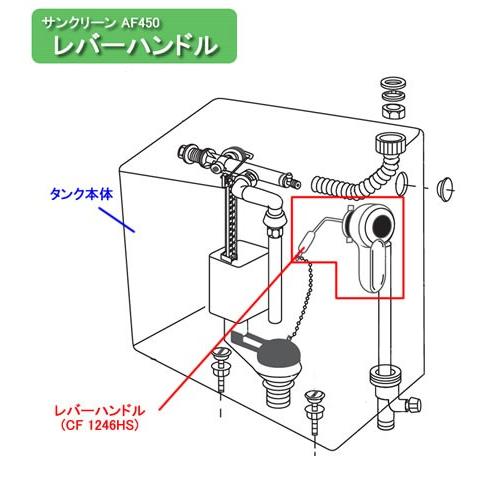 サンクリーン AF450
レバーハンドル

タンク本体

レバーハンドル
(CF 1246HS)