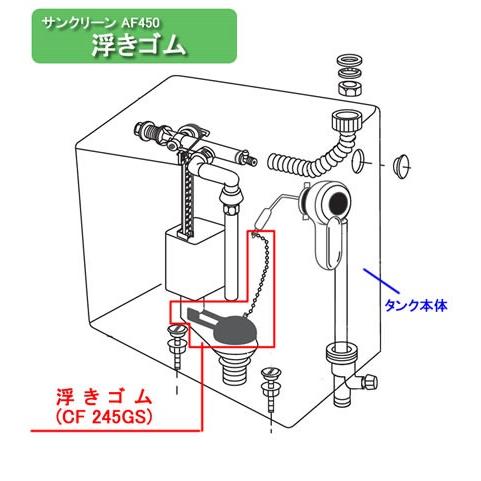 サンクリーン AF450
浮きゴム

タンク本体

浮きゴム
(CF 245GS)