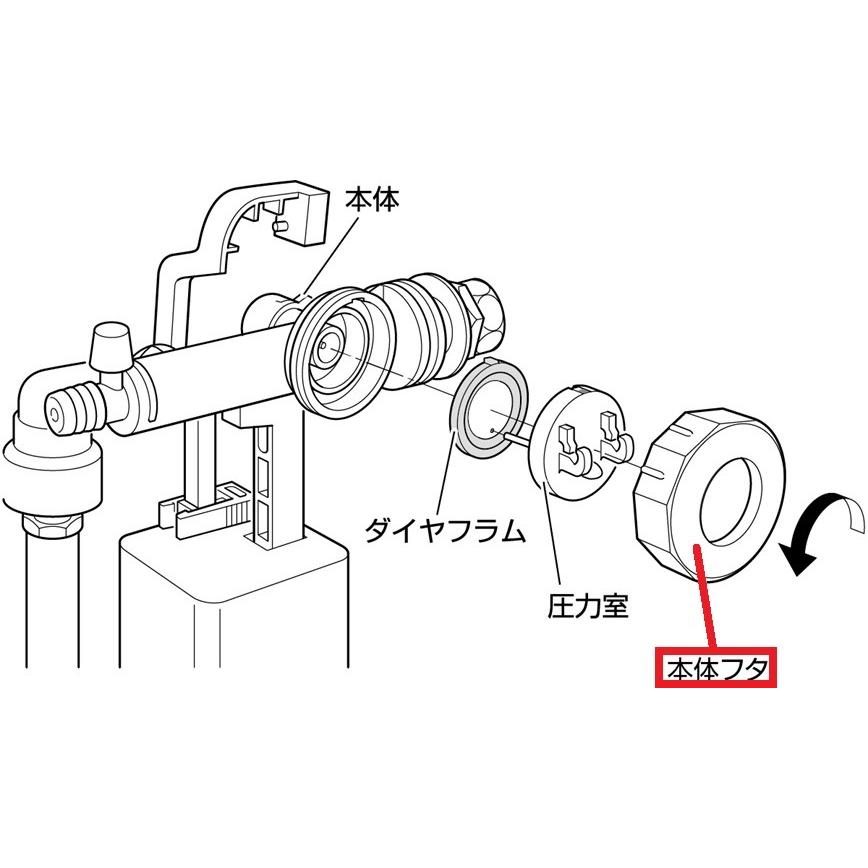 本体

ダイヤフラム

圧力室

本体フタ