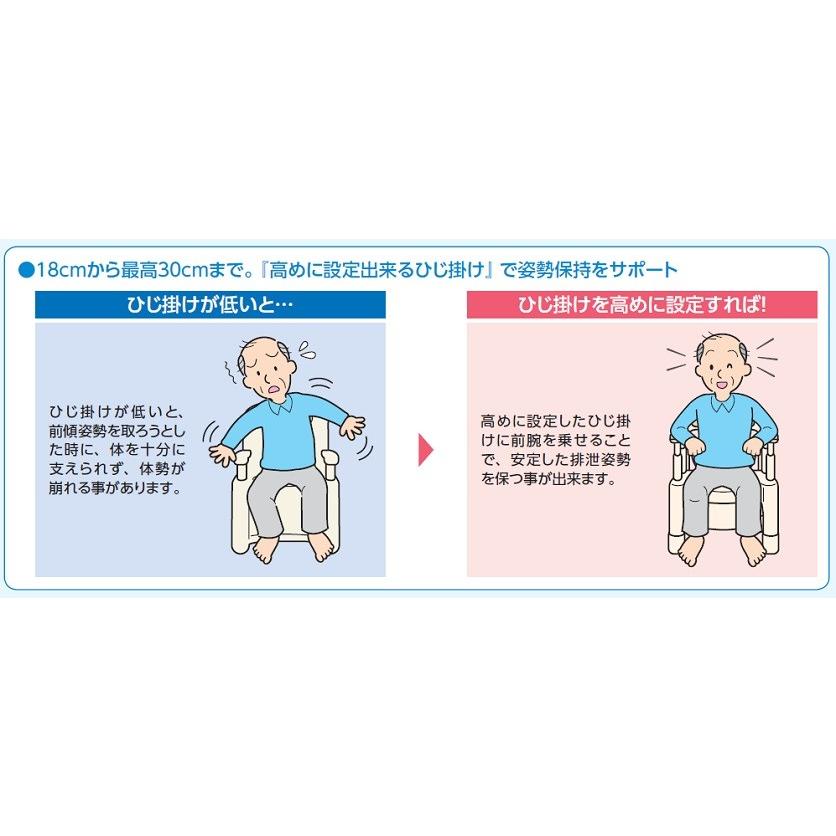 ●18cmから最高30cmまで。『高めに設定出来るひじ掛け』で姿勢保持をサポート

ひじ掛けが低いと…

ひじ掛けが低いと、前傾姿勢を取ろうとした時に、体を十分に支えられず、体勢が崩れる事があります。

ひじ掛けを高めに設定すれば!

高めに設定したひじ掛けに前腕を乗せることで、安定した排泄姿勢を保つ事が出来ます。