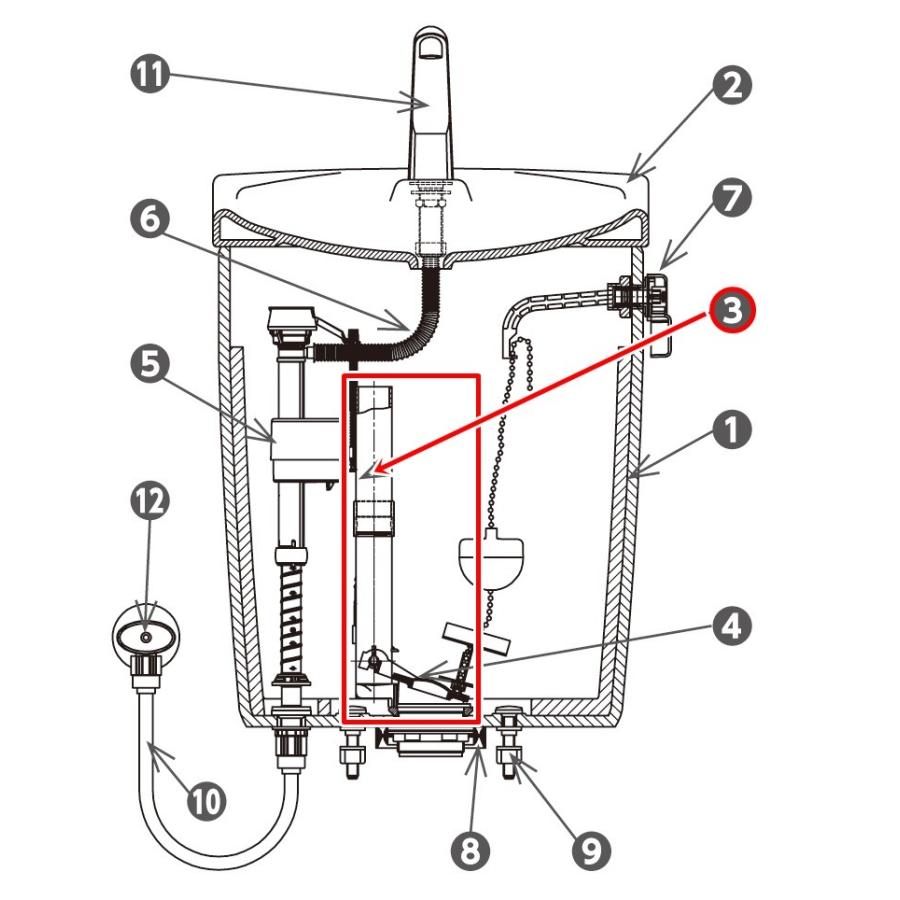 11
2
6
7
3
5
1
12
4
10
8
9