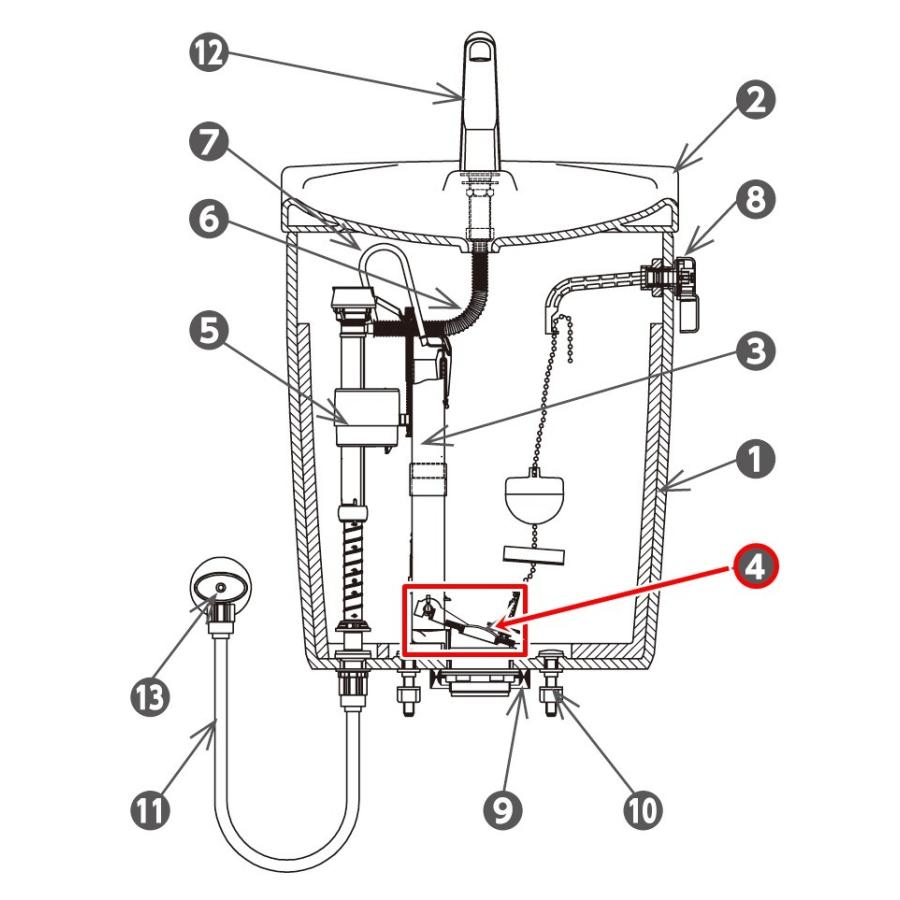 12
2
7
8
6
5
3
1
4
13
11
9
10