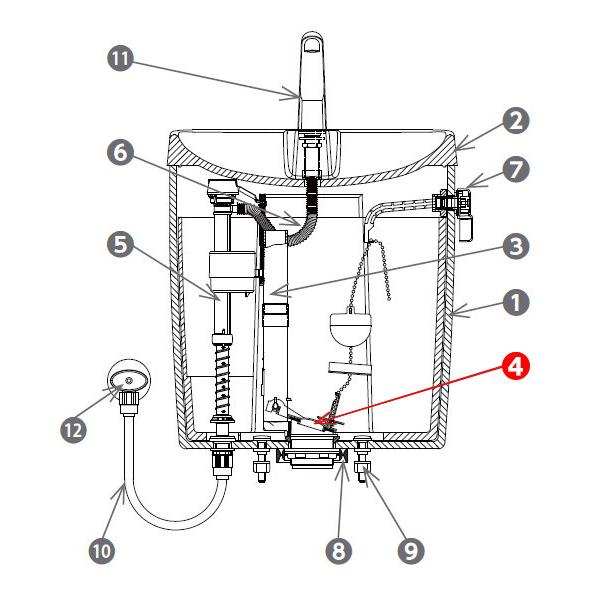 11
2
6
7
5
3
1
4
12
10
8
9