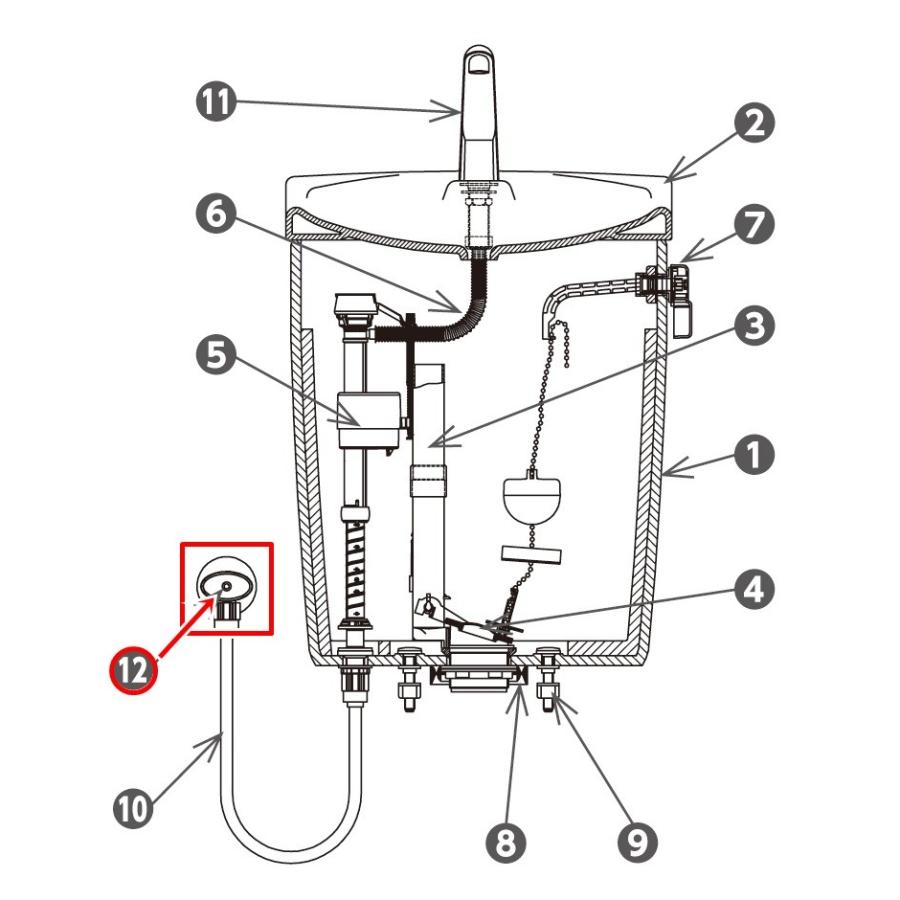 11
2
6
7
3
5
1
4
12
10
8
9