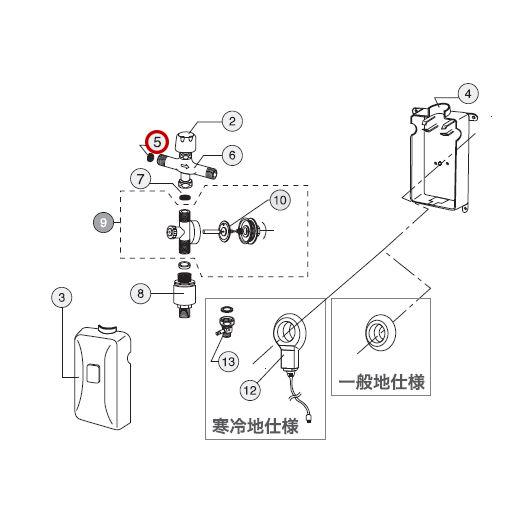 4
2
5
6
7
10
9
8
3
13
12
寒冷地仕様
一般地仕様