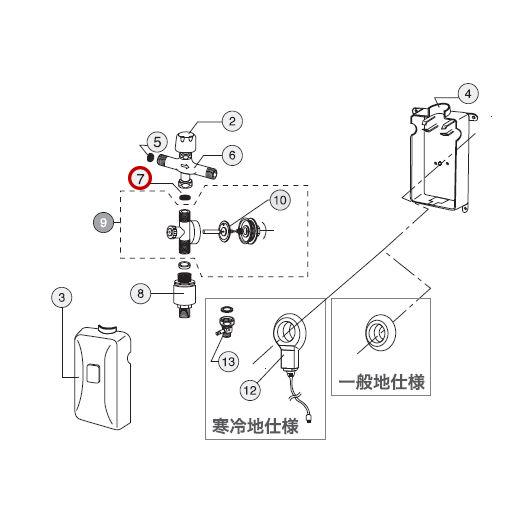 4
2
5
6
7
10
9
8
3
13
12
寒冷地仕様
一般地仕様