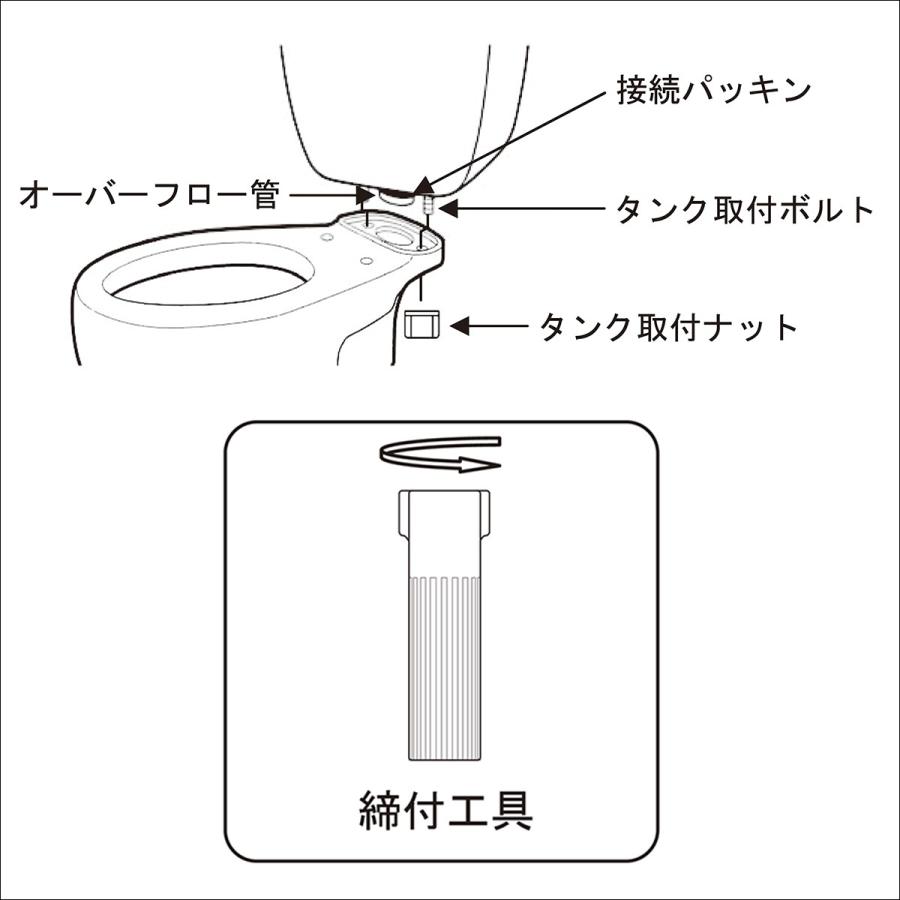 接続パッキン
オーバーフロー管
タンク取付ボルト
タンク取付ナット

締付工具