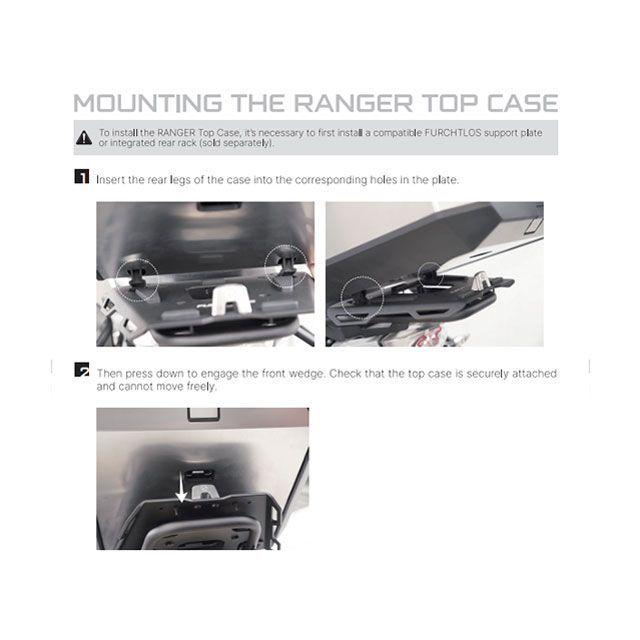 MOUNTING THE RANGER TOP CASE

To install the RANGER Top Case, it's necessary to first install a compatible FURCHTLOS support plate or integrated rear rack (sold separately).

1 Insert the rear legs of the case into the corresponding holes in the plate.

2 Then press down to engage the front wedge. Check that the top case is securely attached and cannot move freely.