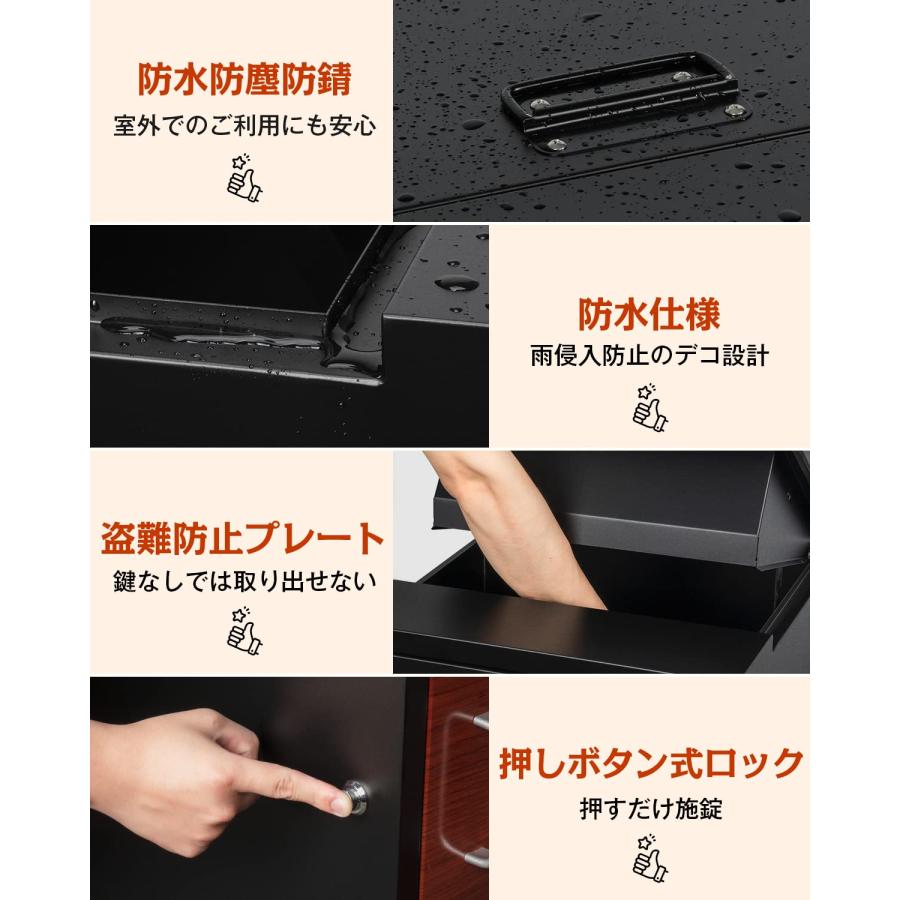 防水防塵防錆
室外でのご利用にも安心

防水仕様
雨侵入防止のデコ設計

盗難防止プレート
鍵なしでは取り出せない

押しボタン式ロック
押すだけ施錠