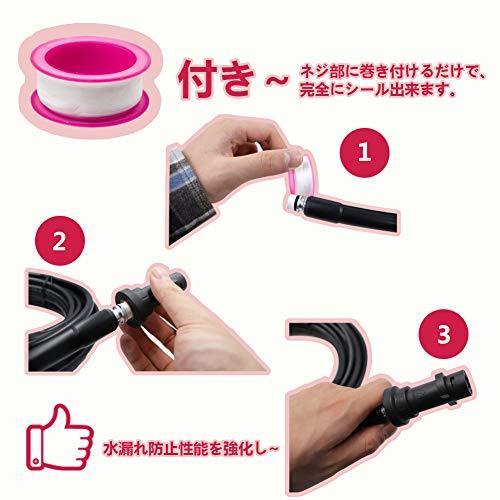 付き～

ネジ部に巻き付けるだけで、完全にシール出来ます。

1

2

3

水漏れ防止性能を強化し～