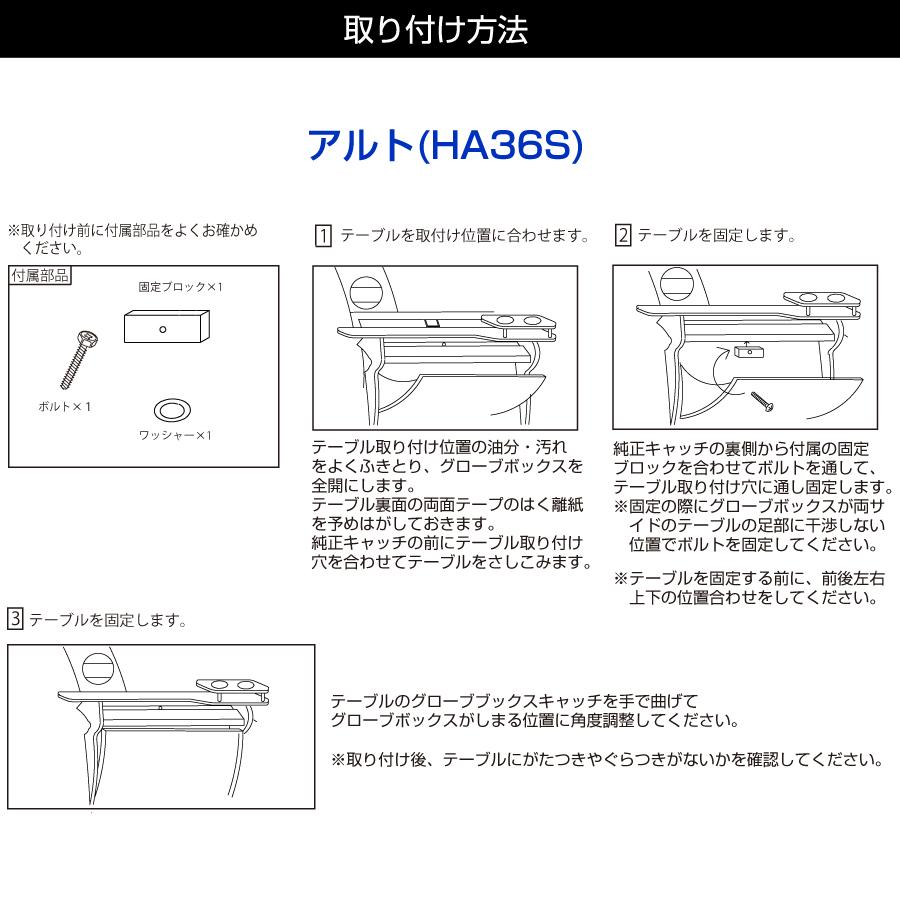 取り付け方法

アルト(HA36S)

※取り付け前に付属部品をよくお確かめください。

付属部品

固定ブロック×1

ボルト×1

ワッシャー×1

1 テーブルを取付け位置に合わせます。

テーブル取り付け位置の油分・汚れをよくふきとり、グローブボックスを全開にします。
テーブル裏面の両面テープのはく離紙を予めはがしておきます。
純正キャッチの前にテーブル取り付け穴を合わせてテーブルをさしこみます。

2 テーブルを固定します。

純正キャッチの裏側から付属の固定ブロックを合わせてボルトを通して、テーブル取り付け穴に通し固定します。
※固定の際にグローブボックスが両サイドのテーブルの足部に干渉しない位置でボルトを固定してください。

※テーブルを固定する前に、前後左右上下の位置合わせをしてください。

3 テーブルを固定します。

テーブルのグローブブックスキャッチを手で曲げてグローブボックスがしまる位置に角度調整してください。

※取り付け後、テーブルにがたつきやぐらつきがないかを確認してください。