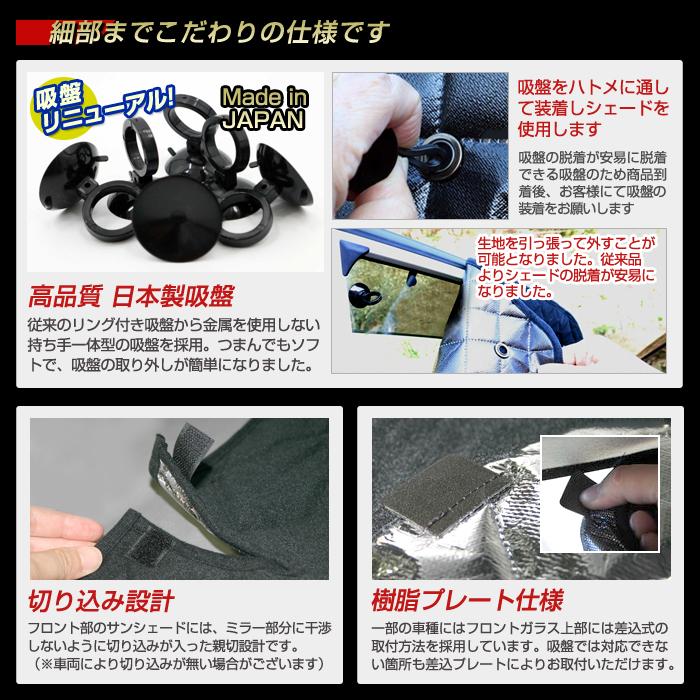 細部までこだわりの仕様です

吸盤リニューアル!

Made in JAPAN

高品質 日本製吸盤

従来のリング付き吸盤から金属を使用しない持ち手一体型の吸盤を採用。つまんでもソフトで、吸盤の取り外しが簡単になりました。

吸盤をハトメに通して装着しシェードを使用します

吸盤の脱着が安易に脱着できる吸盤のため商品到着後、お客様にて吸盤の装着をお願いします

生地を引っ張って外すことが可能となりました。従来品よりシェードの脱着が安易になりました。

切り込み設計

フロント部のサンシェードには、ミラー部分に干渉しないように切り込みが入った親切設計です。
(※車両により切り込みが無い場合がございます)

樹脂プレート仕様

一部の車種にはフロントガラス上部には差込式の取付方法を採用しています。吸盤では対応できない箇所も差込プレートによりお取付いただけます。